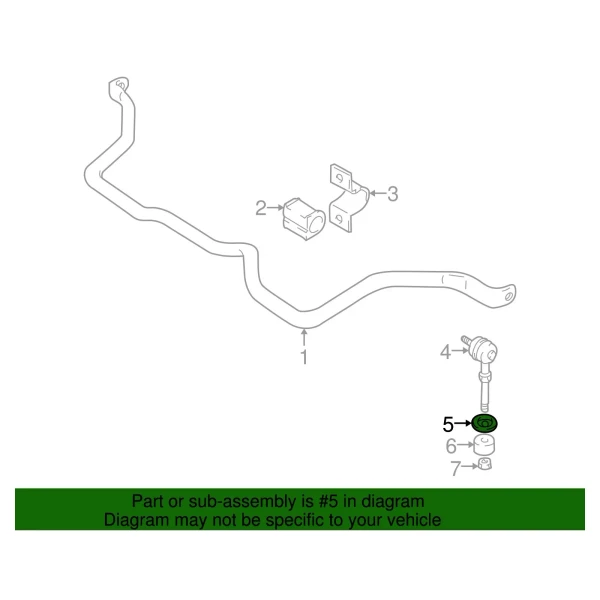 2
3
1
4
5
6
7

Part or sub-assembly is #5 in diagram
Diagram may not be specific to your vehicle