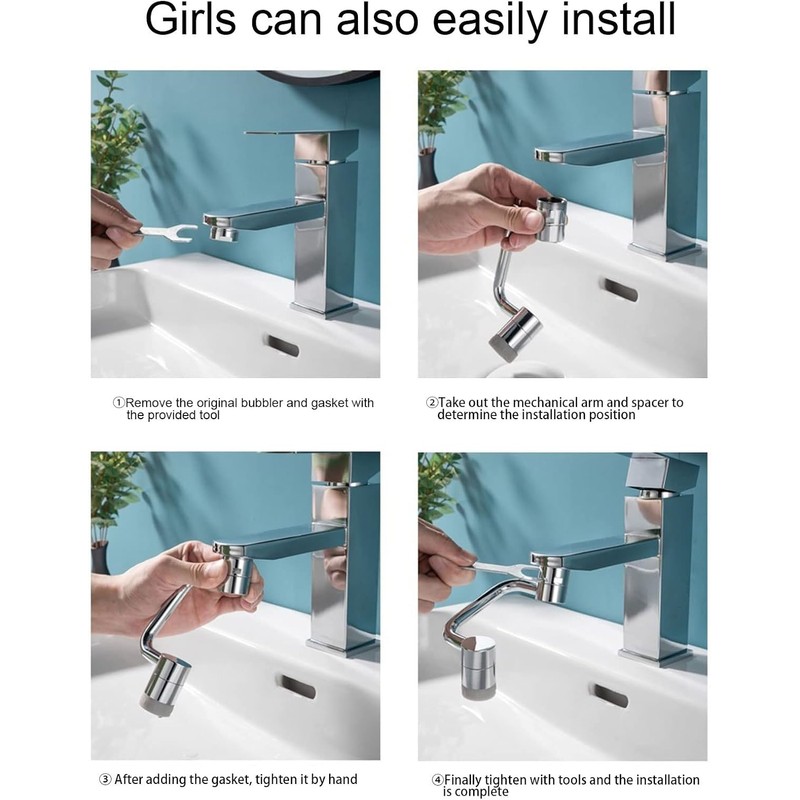 Girls can also easily install

①Remove the original bubbler and gasket with the provided tool

②Take out the mechanical arm and spacer to determine the installation position

③ After adding the gasket, tighten it by hand

④Finally tighten with tools and the installation is complete