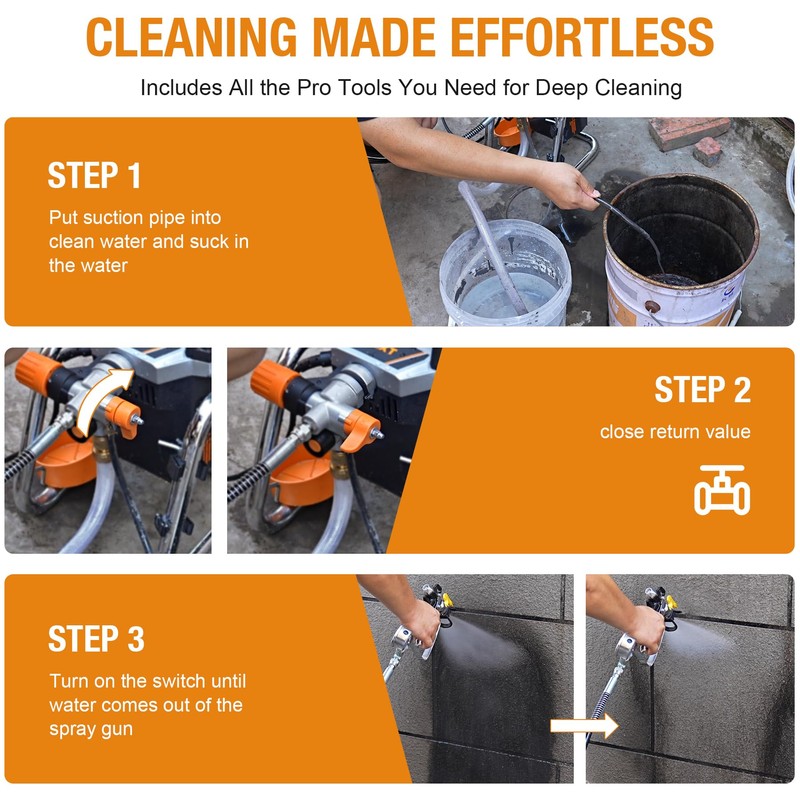 CLEANING MADE EFFORTLESS

Includes All the Pro Tools You Need for Deep Cleaning

STEP 1

Put suction pipe into clean water and suck in the water

STEP 2

close return value

STEP 3

Turn on the switch until water comes out of the spray gun