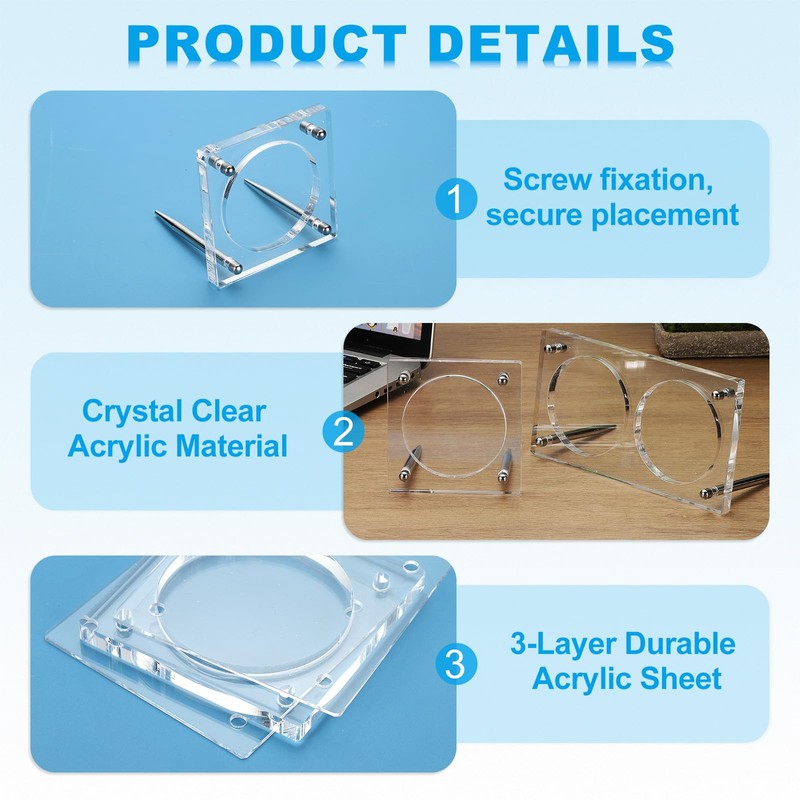 PRODUCT DETAILS

1 Screw fixation, secure placement

Crystal Clear Acrylic Material 2

3 3-Layer Durable Acrylic Sheet