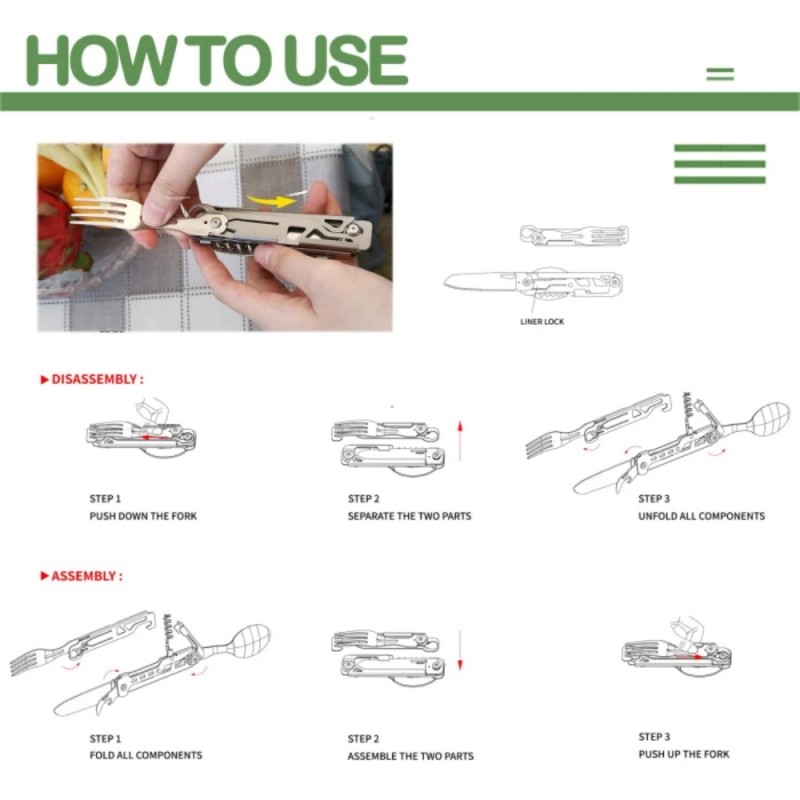 HOW TO USE

LINER LOCK

▶ DISASSEMBLY :

STEP 1
PUSH DOWN THE FORK

STEP 2
SEPARATE THE TWO PARTS

STEP 3
UNFOLD ALL COMPONENTS

▶ ASSEMBLY :

STEP 1
FOLD ALL COMPONENTS

STEP 2
ASSEMBLE THE TWO PARTS

STEP 3
PUSH UP THE FORK