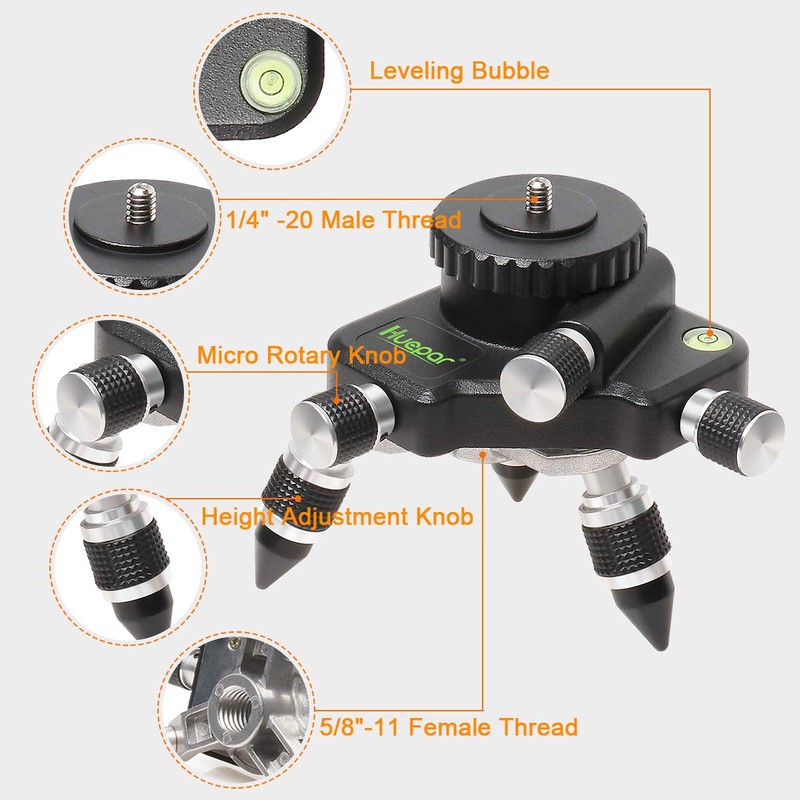 Leveling Bubble

1/4" -20 Male Thread

Huepar®

Micro Rotary Knob

Height Adjustment Knob

5/8"-11 Female Thread