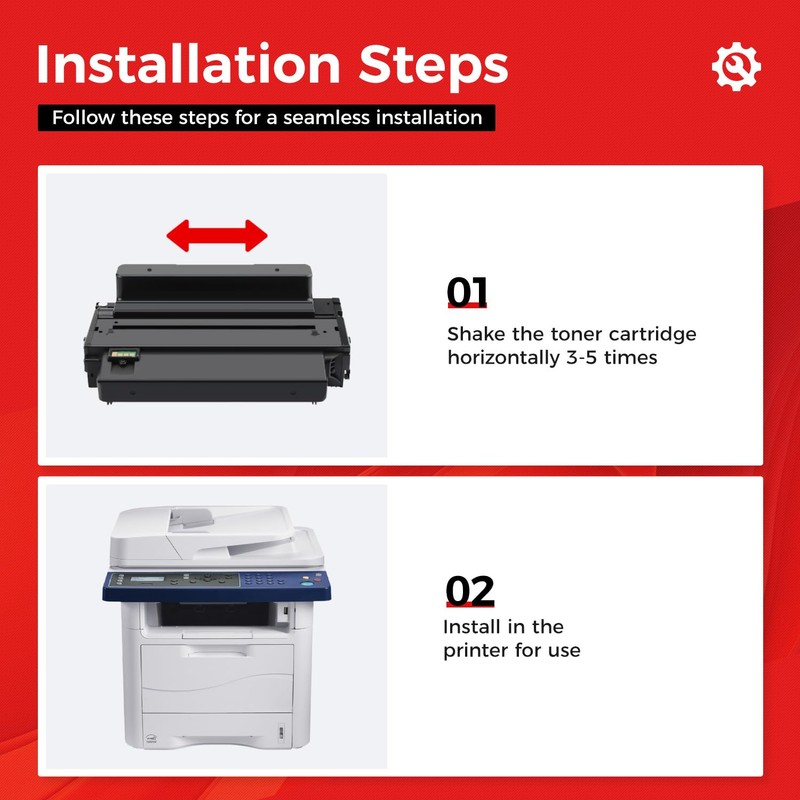 Installation Steps

Follow these steps for a seamless installation

01

Shake the toner cartridge horizontally 3-5 times

02

Install in the printer for use