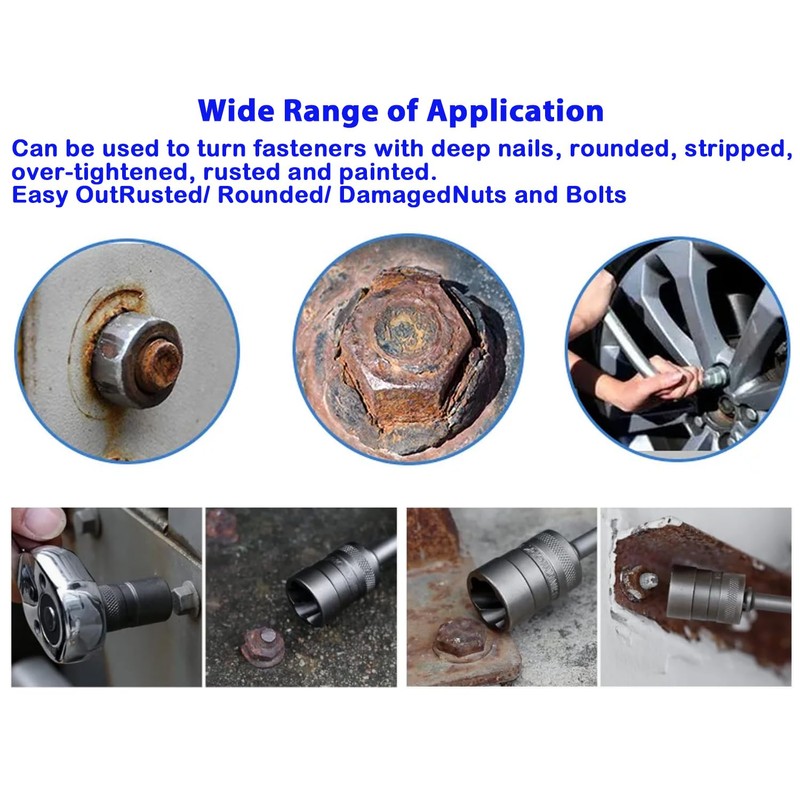 Wide Range of Application

Can be used to turn fasteners with deep nails, rounded, stripped, over-tightened, rusted and painted.
Easy OutRusted/ Rounded/ DamagedNuts and Bolts