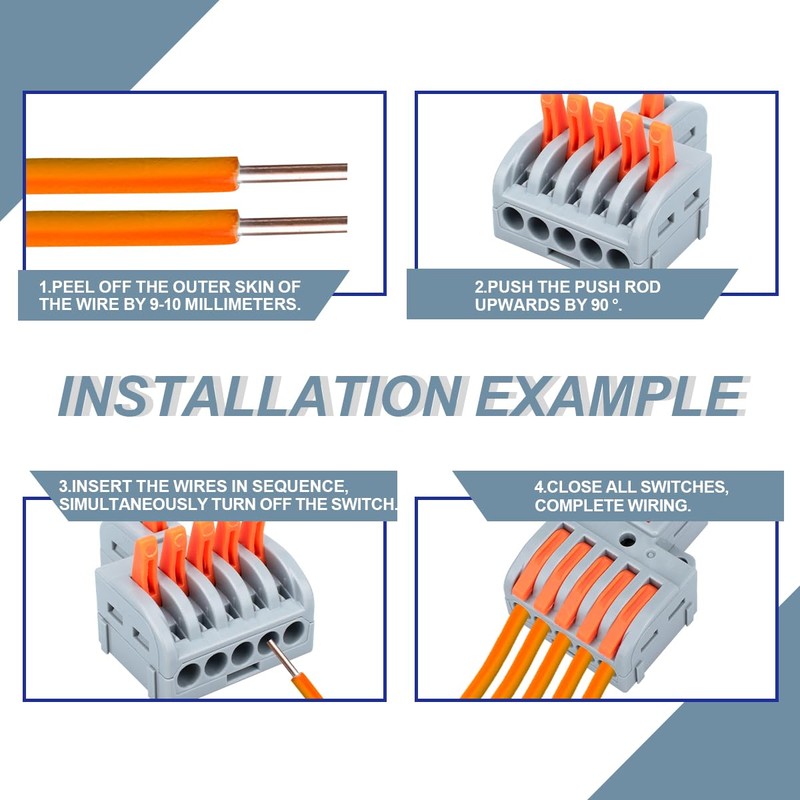 1.PEEL OFF THE OUTER SKIN OF THE WIRE BY 9-10 MILLIMETERS.

2.PUSH THE PUSH ROD UPWARDS BY 90 °.

INSTALLATION EXAMPLE

3.INSERT THE WIRES IN SEQUENCE, SIMULTANEOUSLY TURN OFF THE SWITCH.

4.CLOSE ALL SWITCHES, COMPLETE WIRING.