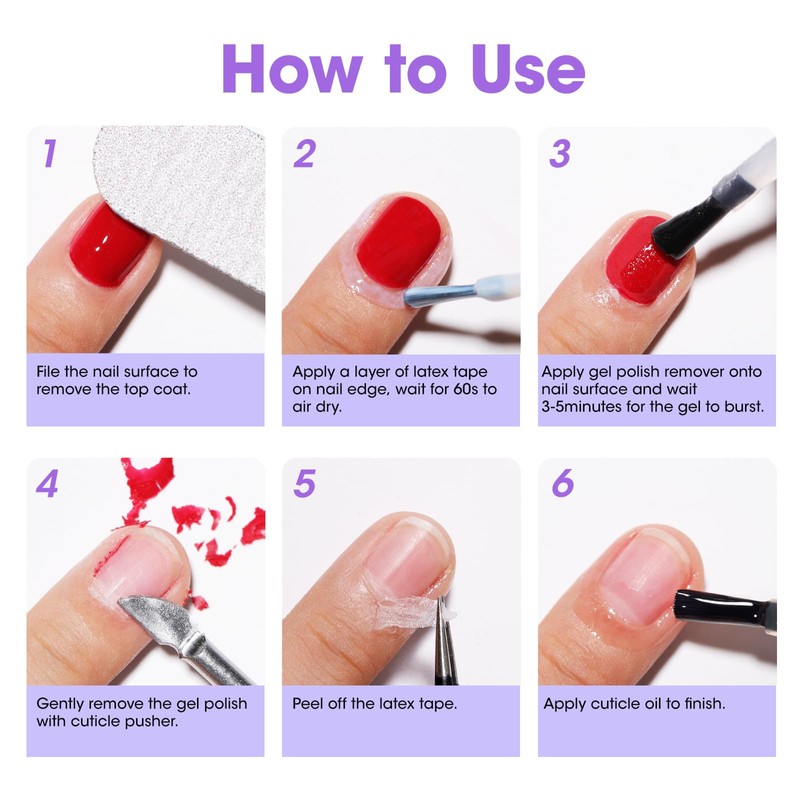 How to Use

1

File the nail surface to remove the top coat.

2

Apply a layer of latex tape on nail edge, wait for 60s to air dry.

3

Apply gel polish remover onto nail surface and wait 3-5minutes for the gel to burst.

4

Gently remove the gel polish with cuticle pusher.

5

Peel off the latex tape.

6

Apply cuticle oil to finish.