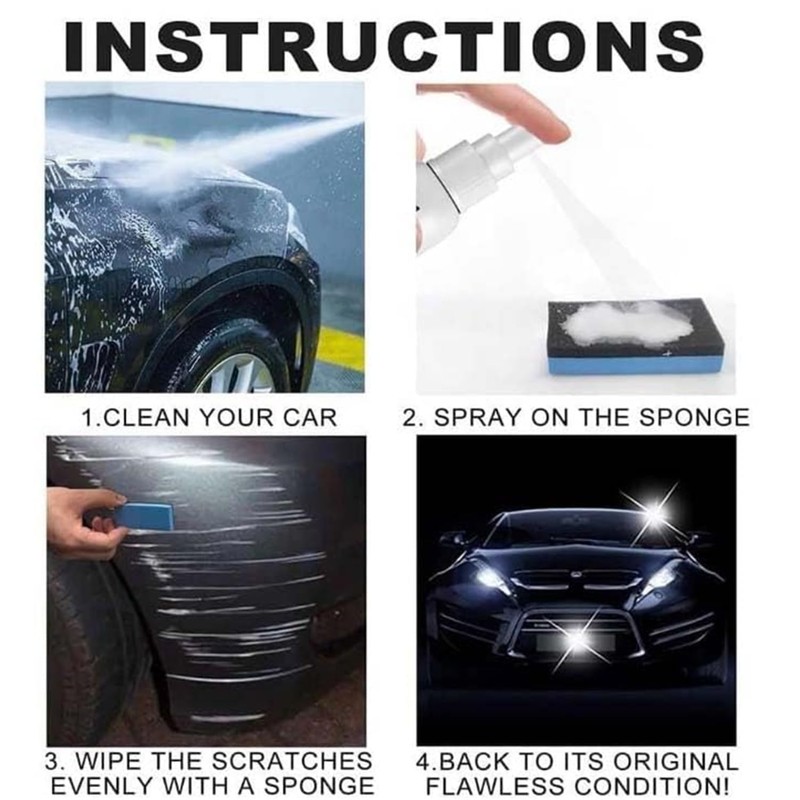 INSTRUCTIONS

1.CLEAN YOUR CAR

2. SPRAY ON THE SPONGE

3. WIPE THE SCRATCHES EVENLY WITH A SPONGE

4.BACK TO ITS ORIGINAL FLAWLESS CONDITION!