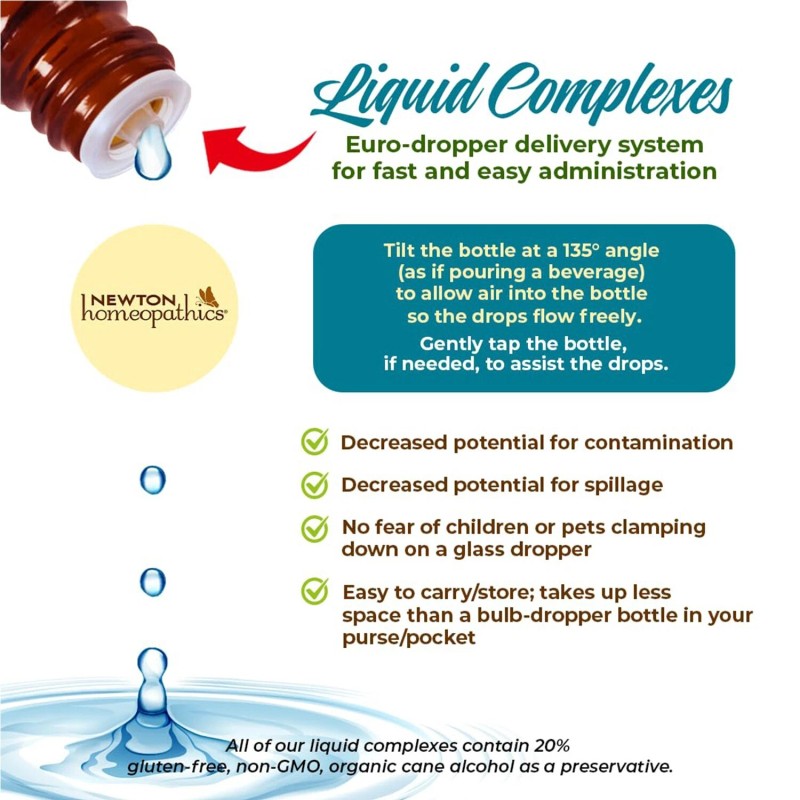 Liquid Complexes

Euro-dropper delivery system for fast and easy administration

NEWTON homeopathics®

Tilt the bottle at a 135° angle (as if pouring a beverage) to allow air into the bottle so the drops flow freely.

Gently tap the bottle, if needed, to assist the drops.

Decreased potential for contamination

Decreased potential for spillage

No fear of children or pets clamping down on a glass dropper

Easy to carry/store; takes up less space than a bulb-dropper bottle in your purse/pocket

All of our liquid complexes contain 20% gluten-free, non-GMO, organic cane alcohol as a preservative.