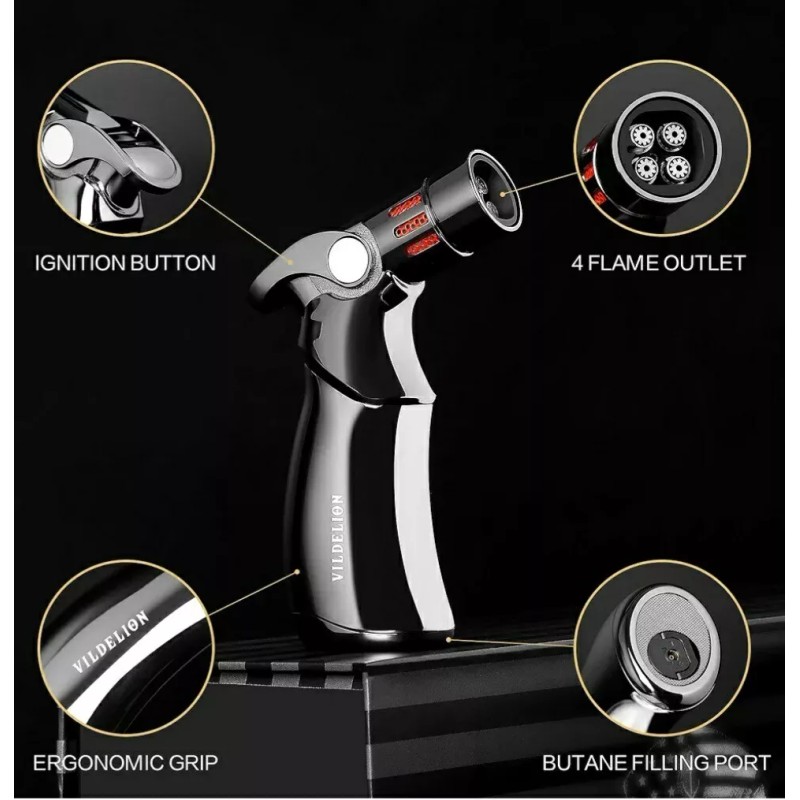 IGNITION BUTTON

4 FLAME OUTLET

VILDELION

VILDELION

ERGONOMIC GRIP

BUTANE FILLING PORT