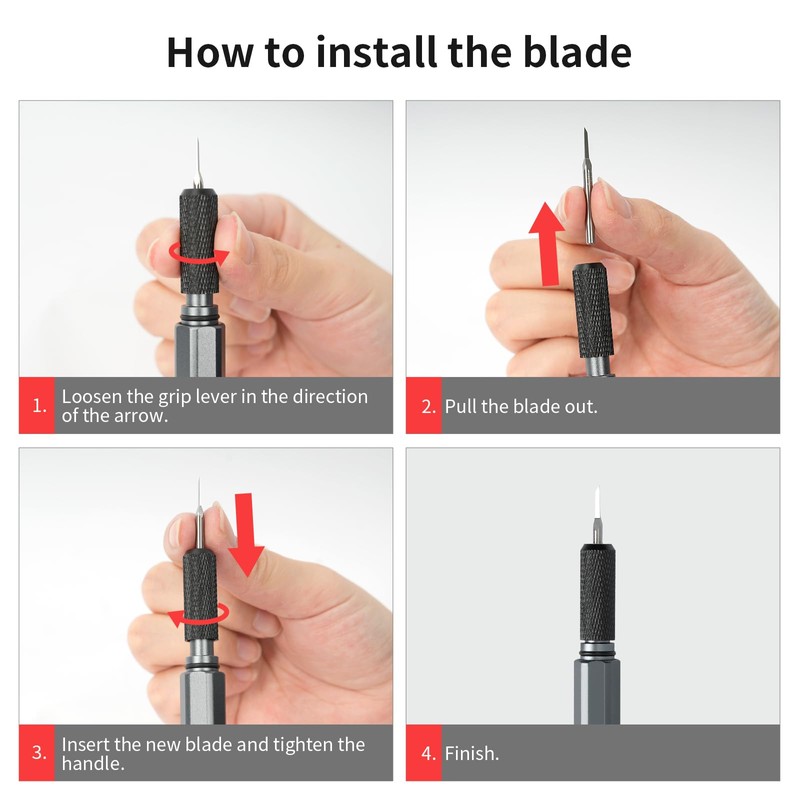 How to install the blade

1. Loosen the grip lever in the direction of the arrow.

2. Pull the blade out.

3. Insert the new blade and tighten the handle.

4. Finish.