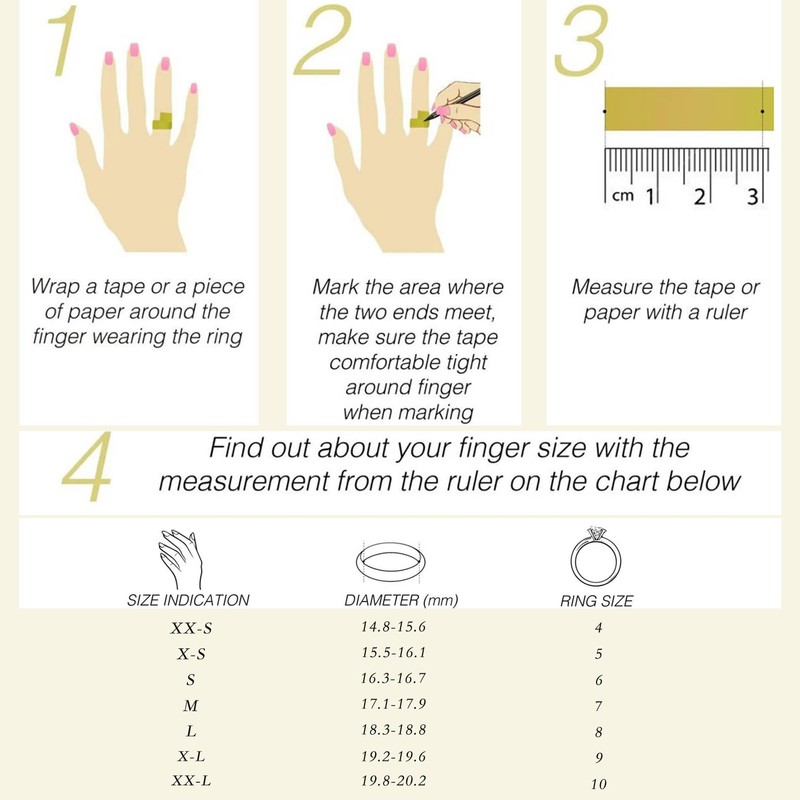 1

Wrap a tape or a piece of paper around the finger wearing the ring

2

Mark the area where the two ends meet, make sure the tape comfortable tight around finger when marking

3

cm 1 2 3

Measure the tape or paper with a ruler

4

Find out about your finger size with the measurement from the ruler on the chart below

| SIZE INDICATION | DIAMETER (mm) | RING SIZE |
|---|---|---|
| XX-S | 14.8-15.6 | 4 |
| X-S | 15.5-16.1 | 5 |
| S | 16.3-16.7 | 6 |
| M | 17.1-17.9 | 7 |
| L | 18.3-18.8 | 8 |
| X-L | 19.2-19.6 | 9 |
| XX-L | 19.8-20.2 | 10 |