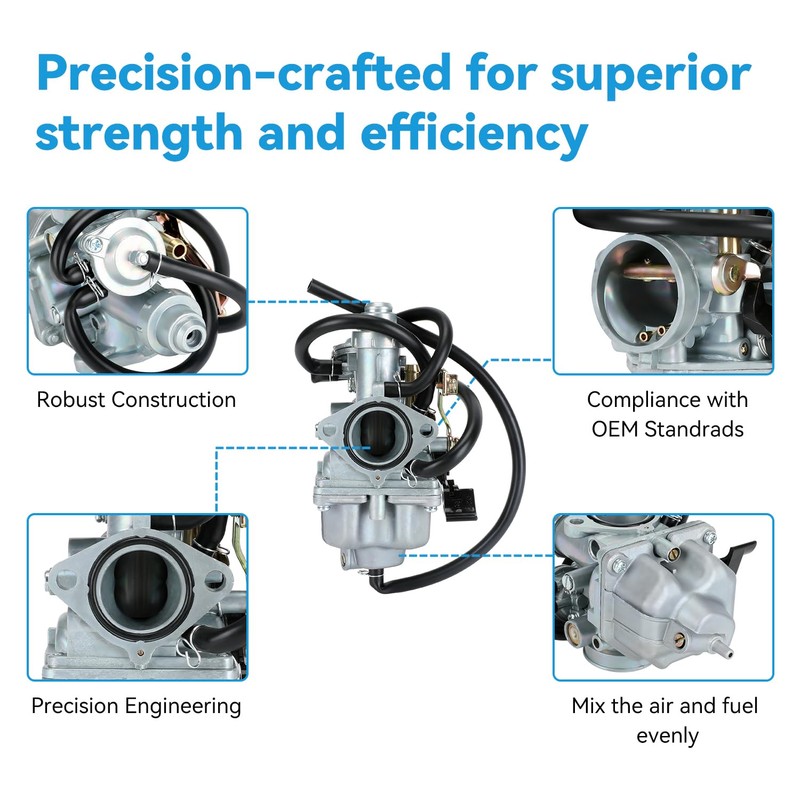 Precision-crafted for superior strength and efficiency

Robust Construction

Compliance with OEM Standrads

Precision Engineering

Mix the air and fuel evenly