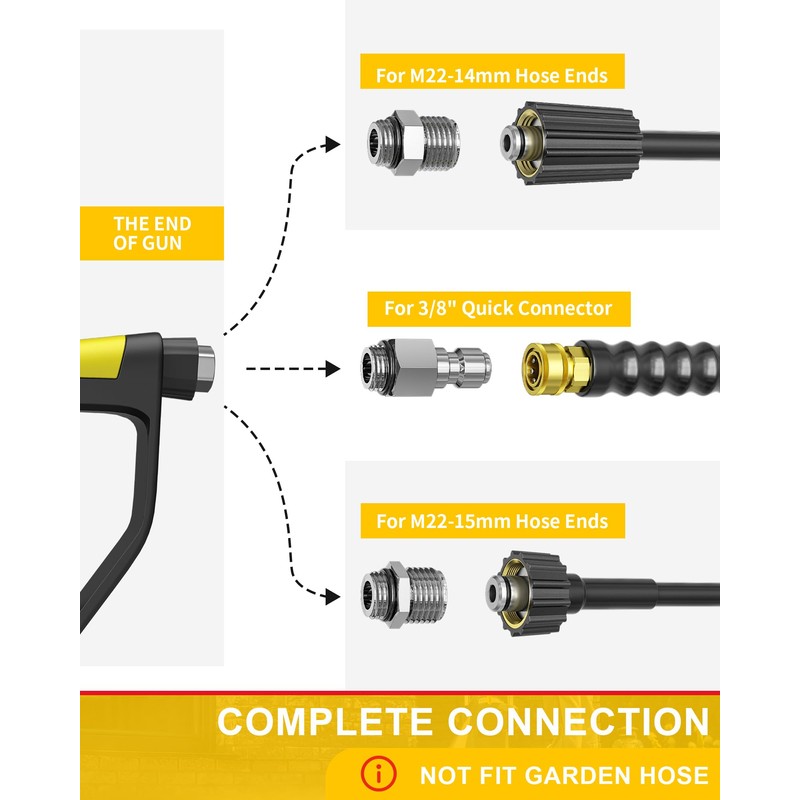 THE END OF GUN

For M22-14mm Hose Ends

For 3/8" Quick Connector

For M22-15mm Hose Ends

COMPLETE CONNECTION

NOT FIT GARDEN HOSE