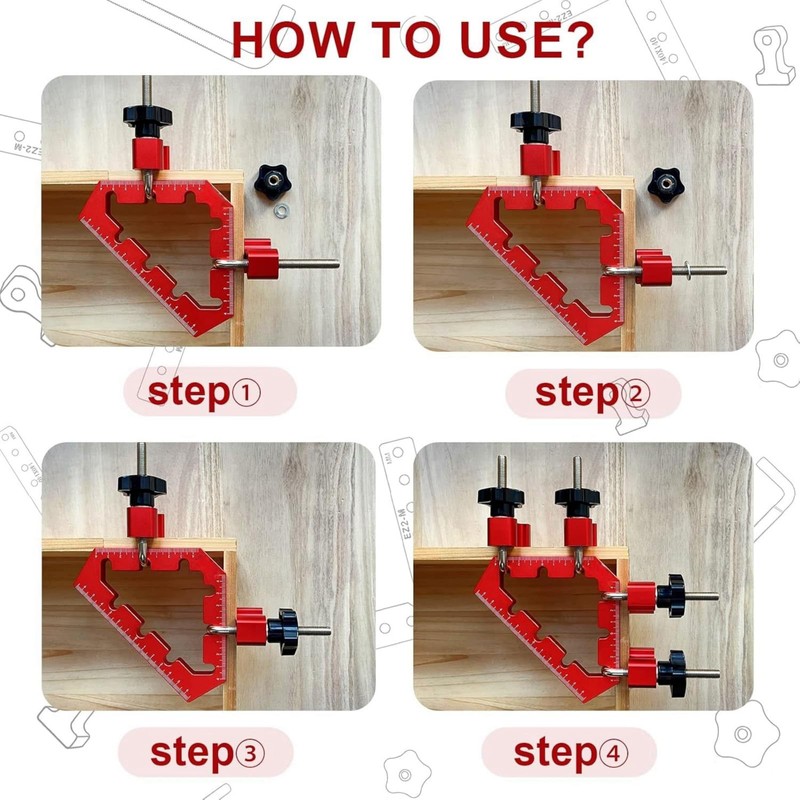 HOW TO USE?

step①

step②

step③

step④