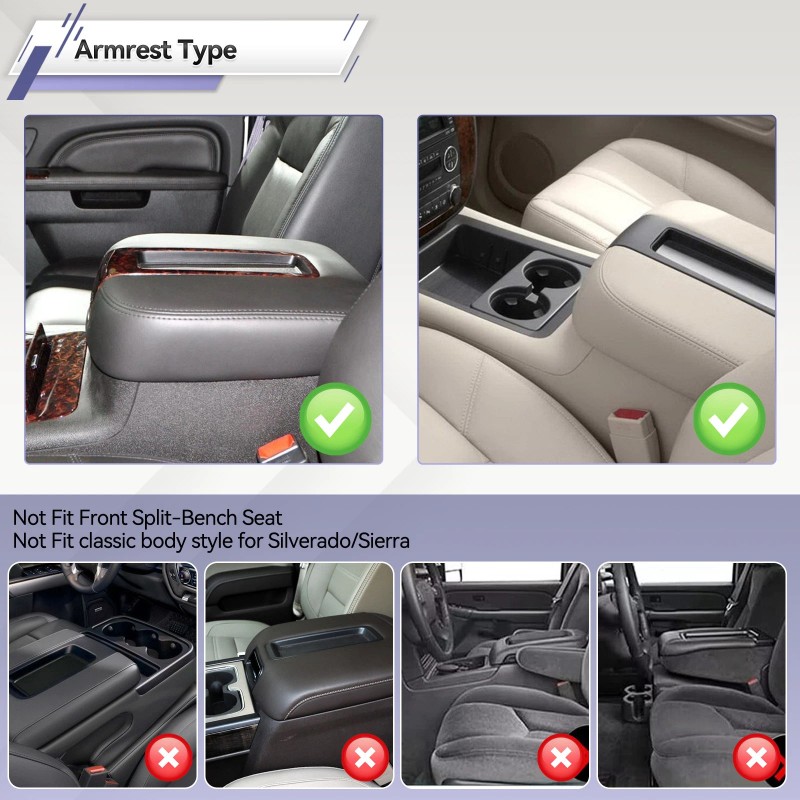 Armrest Type

Not Fit Front Split-Bench Seat
Not Fit classic body style for Silverado/Sierra