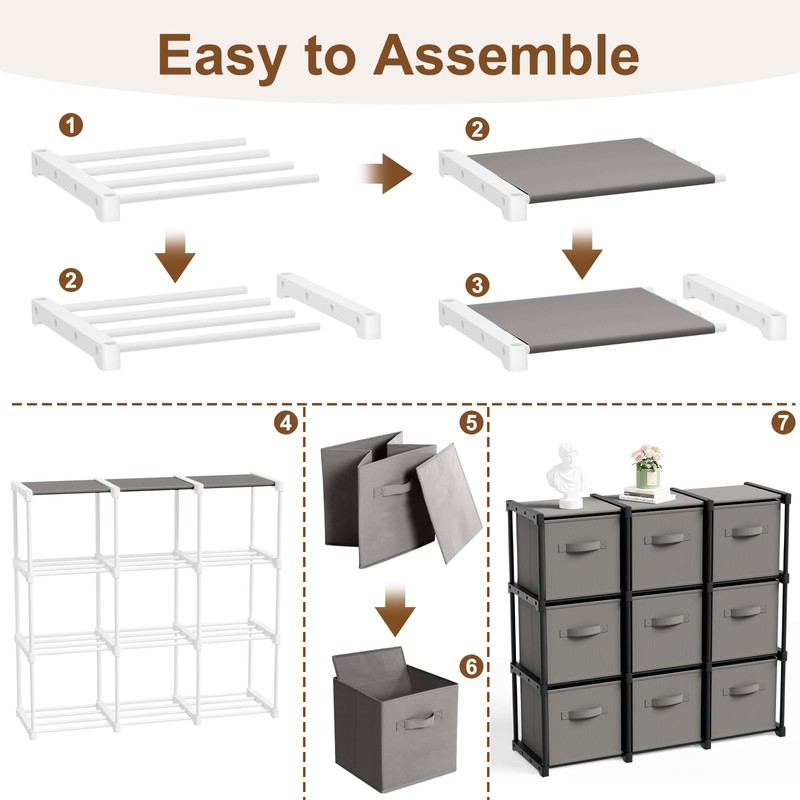 Easy to Assemble

1

2

2

3

4

5

6

7