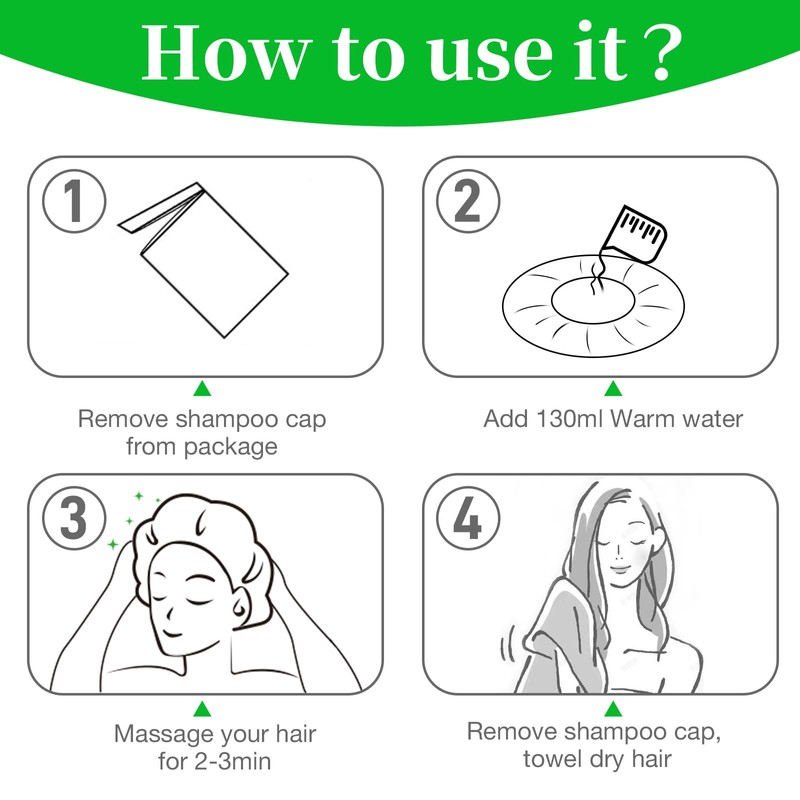 How to use it ?

1

Remove shampoo cap from package

2

Add 130ml Warm water

3

Massage your hair for 2-3min

4

Remove shampoo cap, towel dry hair