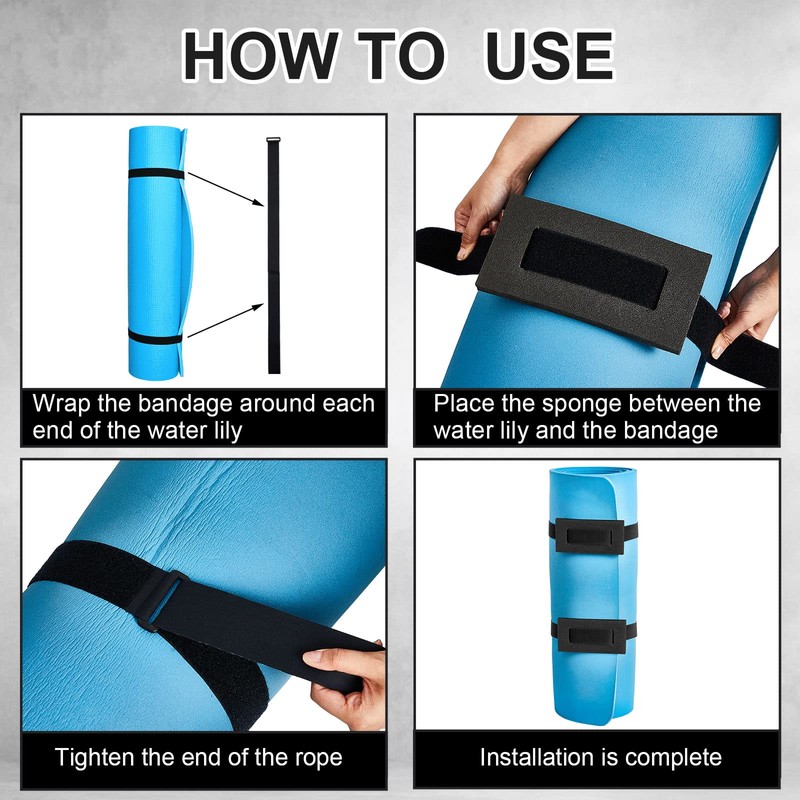 HOW TO USE

Wrap the bandage around each end of the water lily

Place the sponge between the water lily and the bandage

Tighten the end of the rope

Installation is complete