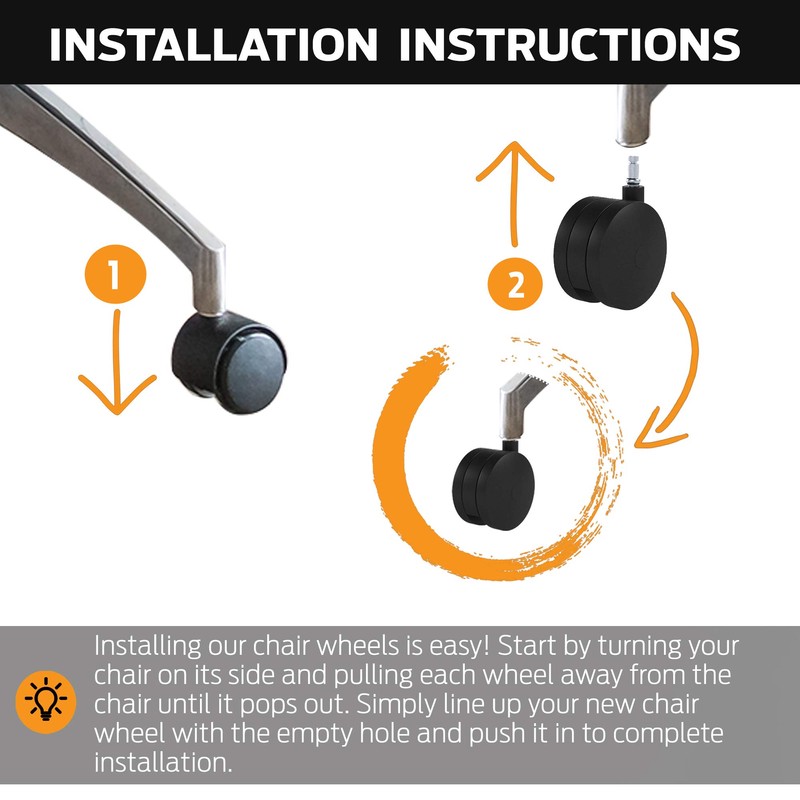 INSTALLATION INSTRUCTIONS

1

2

Installing our chair wheels is easy! Start by turning your chair on its side and pulling each wheel away from the chair until it pops out. Simply line up your new chair wheel with the empty hole and push it in to complete installation.