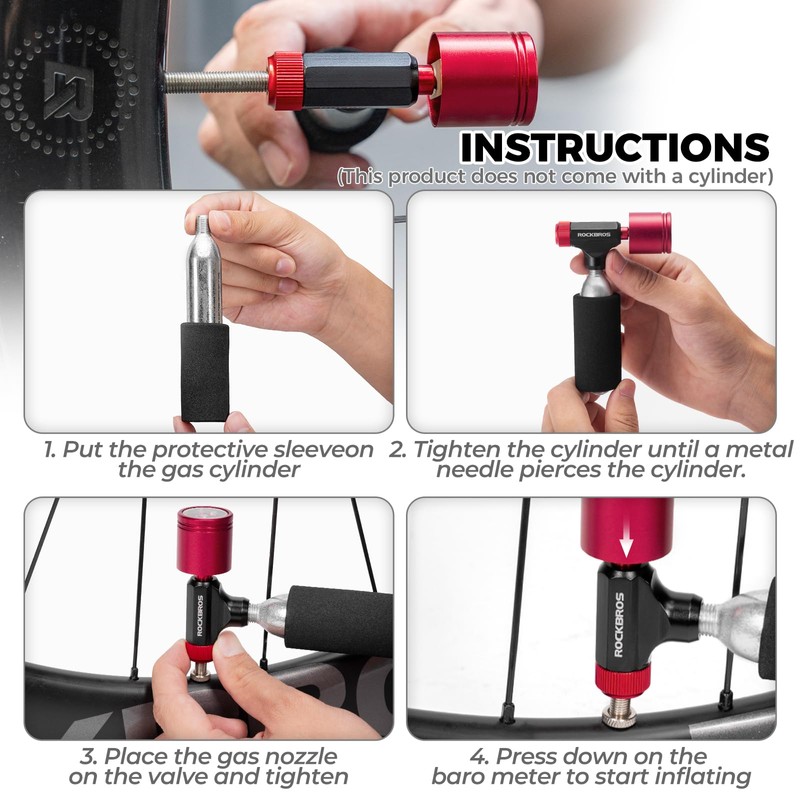 INSTRUCTIONS
(This product does not come with a cylinder)

ROCKBROS

1. Put the protective sleeveon the gas cylinder

2. Tighten the cylinder until a metal needle pierces the cylinder.

ROCKBROS

ROCKBROS

3. Place the gas nozzle on the valve and tighten

4. Press down on the baro meter to start inflating