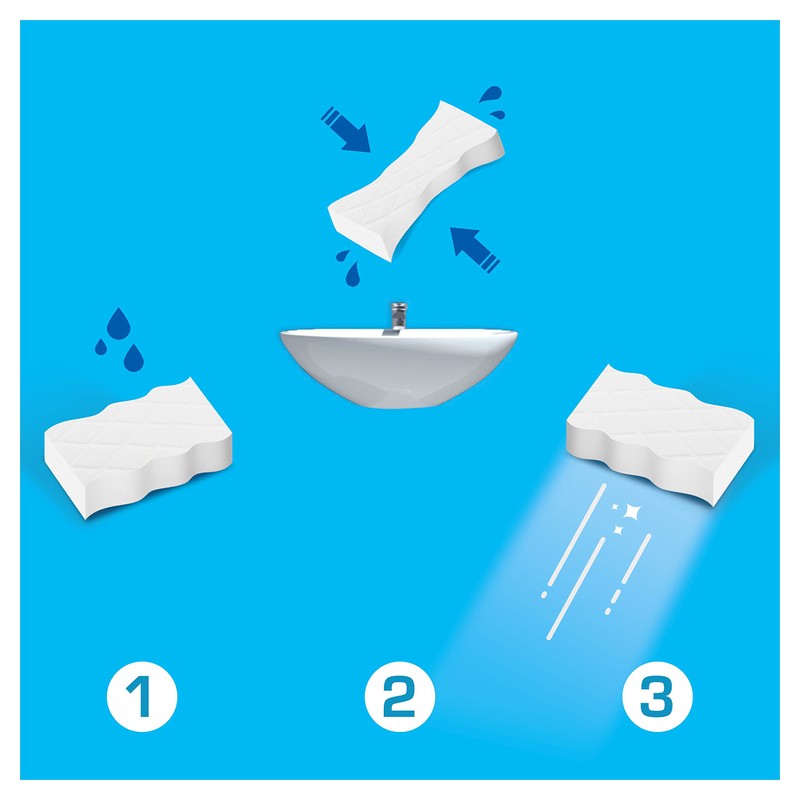 1

2

3