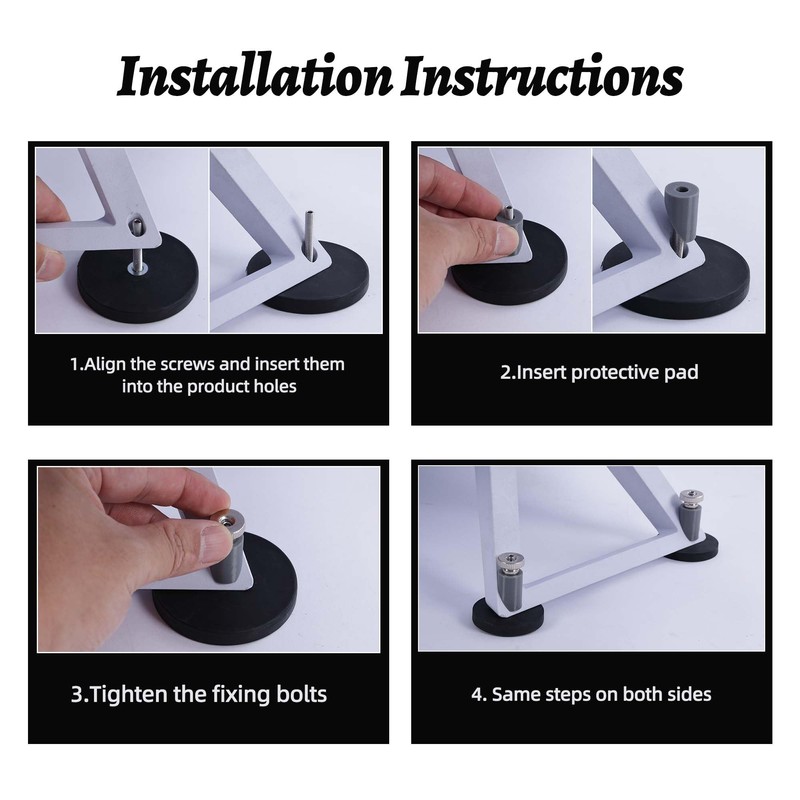 Installation Instructions

1.Align the screws and insert them into the product holes

2.Insert protective pad

3.Tighten the fixing bolts

4. Same steps on both sides