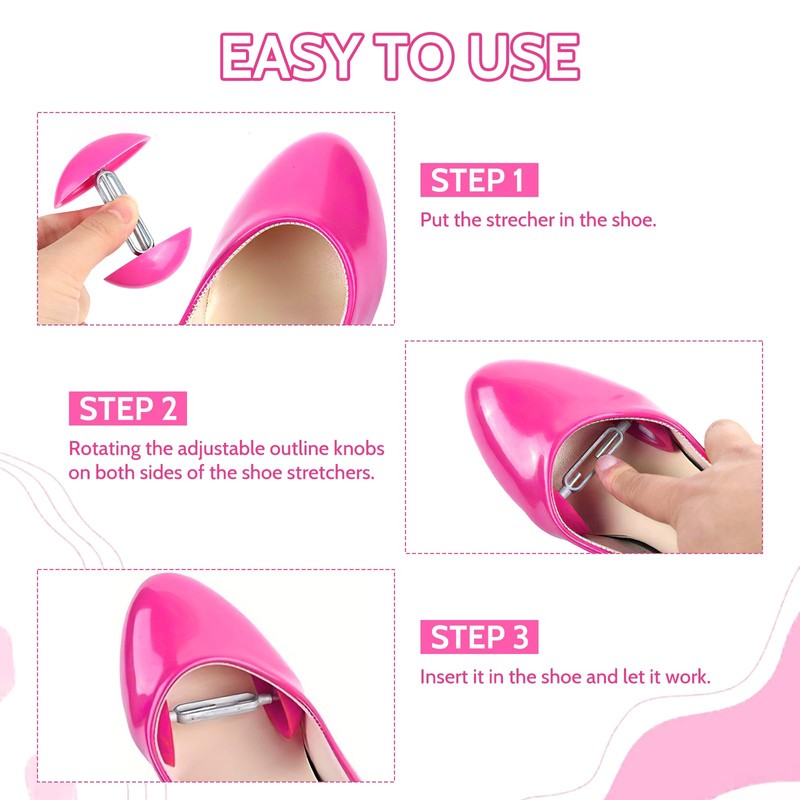 EASY TO USE

STEP 1
Put the strecher in the shoe.

STEP 2
Rotating the adjustable outline knobs on both sides of the shoe stretchers.

STEP 3
Insert it in the shoe and let it work.