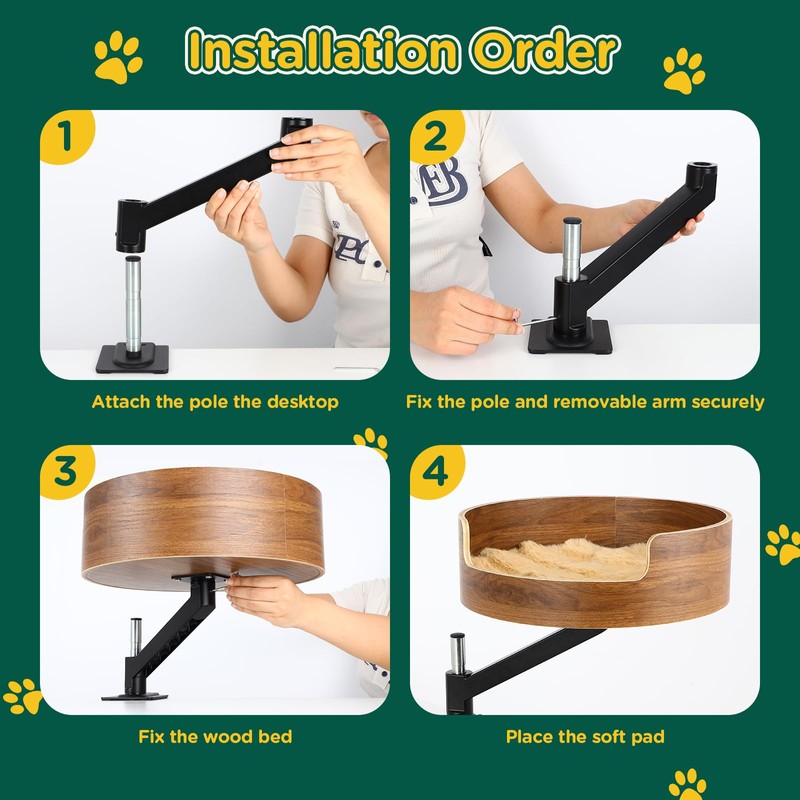 Installation Order

1

Attach the pole the desktop

2

Fix the pole and removable arm securely

3

Fix the wood bed

4

Place the soft pad