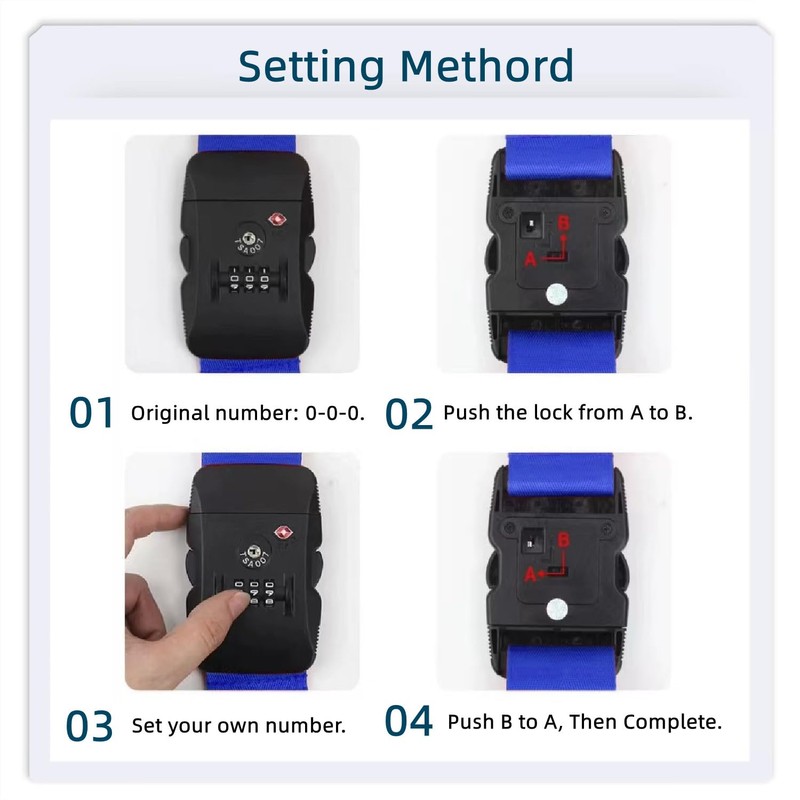 Setting Methord

TSA007

B

A

01 Original number: 0-0-0.

02 Push the lock from A to B.

TSA007

B

A

03 Set your own number.

04 Push B to A, Then Complete.