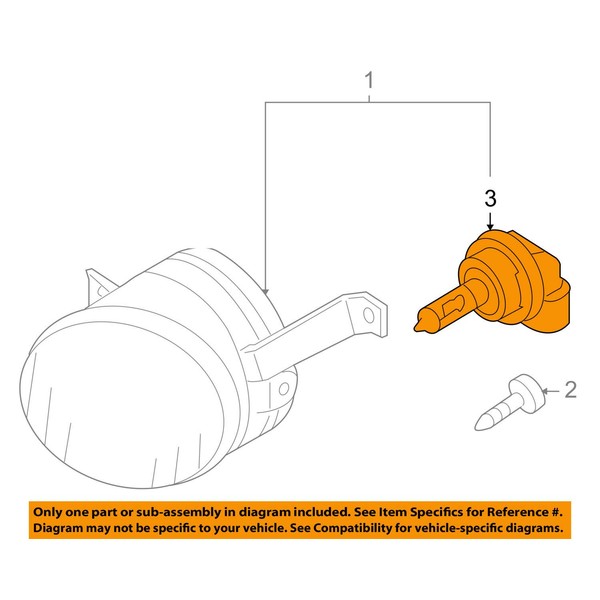 1

3

2

Only one part or sub-assembly in diagram included. See Item Specifics for Reference #.
Diagram may not be specific to your vehicle. See Compatibility for vehicle-specific diagrams.