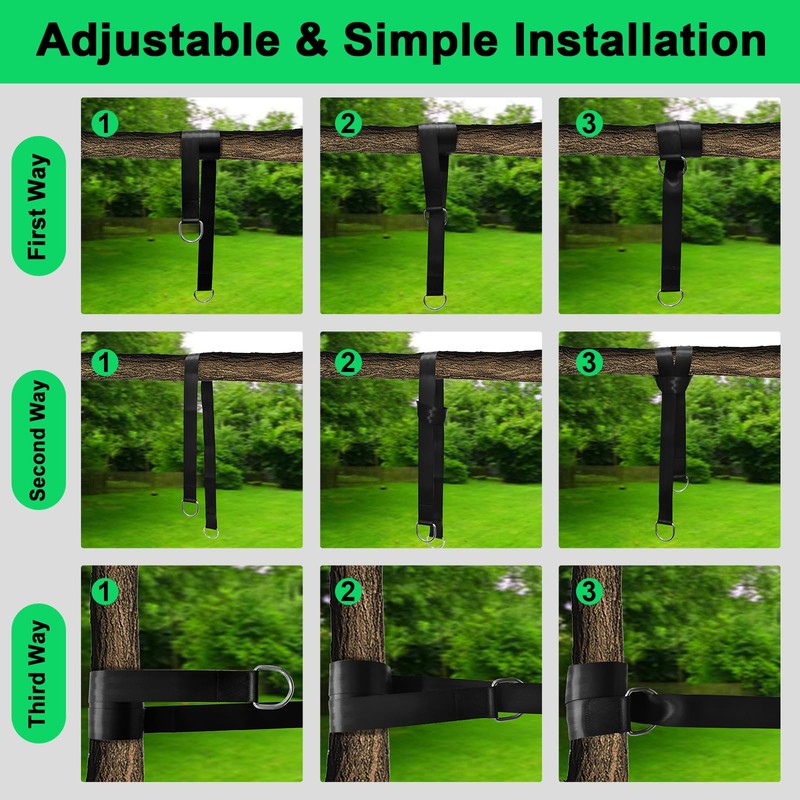 Adjustable & Simple Installation

First Way

1

2

3

Second Way

1

2

3

Third Way

1

2

3