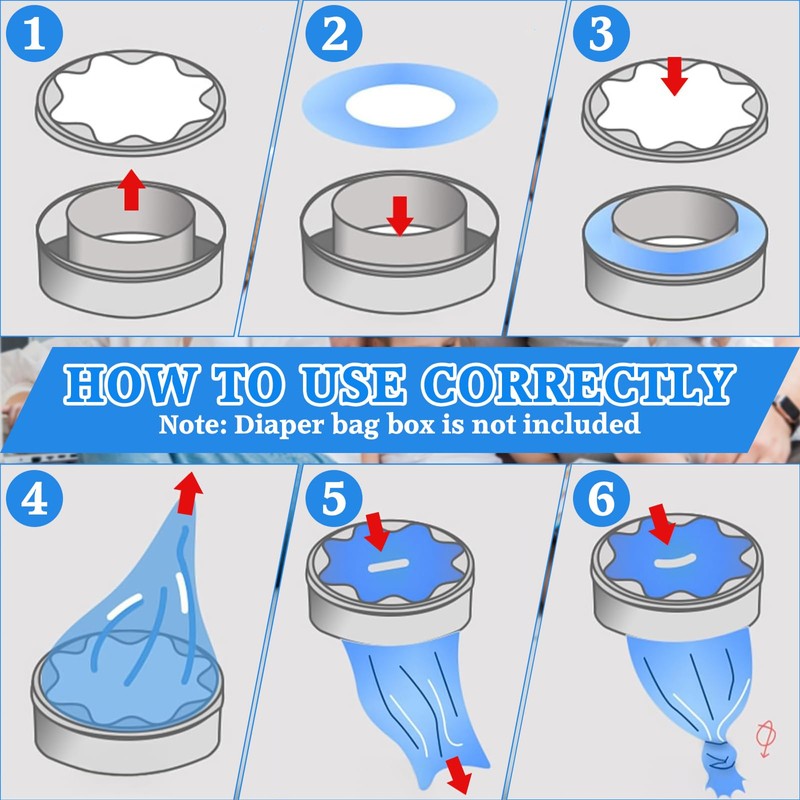 1

2

3

HOW TO USE CORRECTLY
Note: Diaper bag box is not included

4

5

6