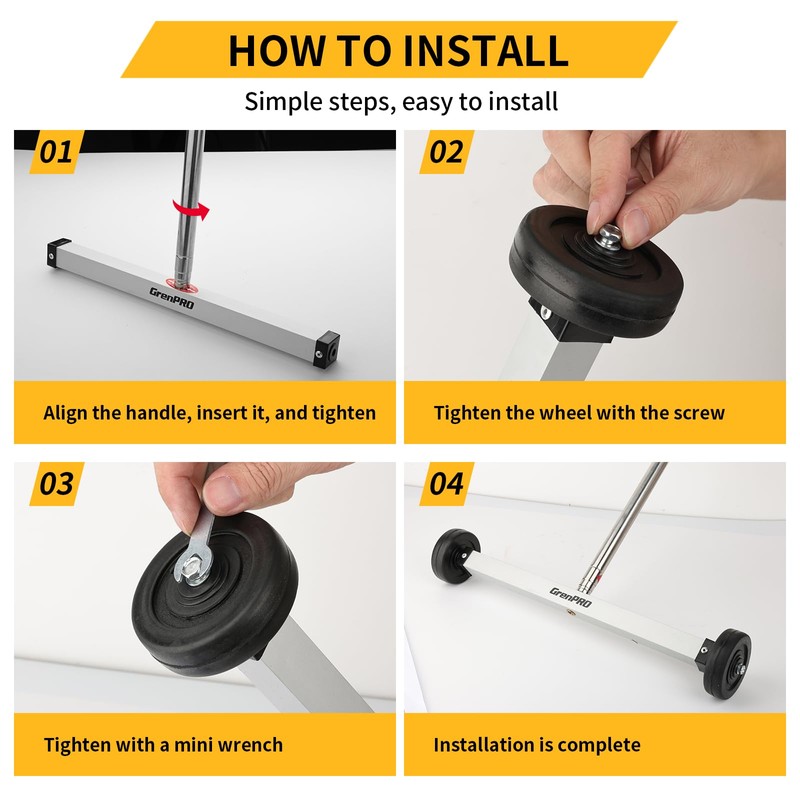 HOW TO INSTALL

Simple steps, easy to install

01

GrenPRO

Align the handle, insert it, and tighten

02

Tighten the wheel with the screw

03

Tighten with a mini wrench

04

GrenPRO

Installation is complete