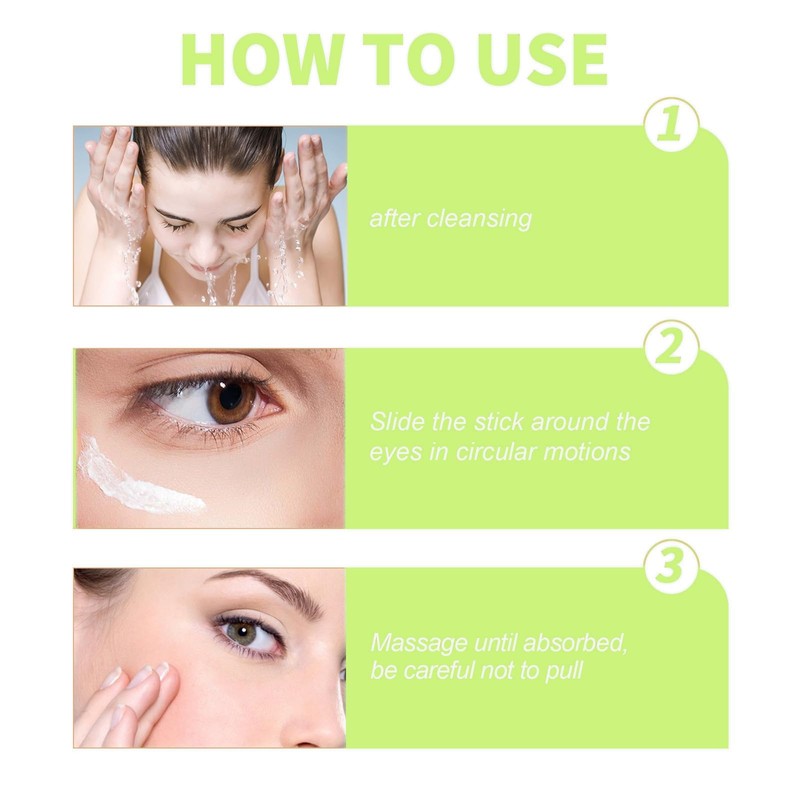 HOW TO USE

1

after cleansing

2

Slide the stick around the eyes in circular motions

3

Massage until absorbed, be careful not to pull