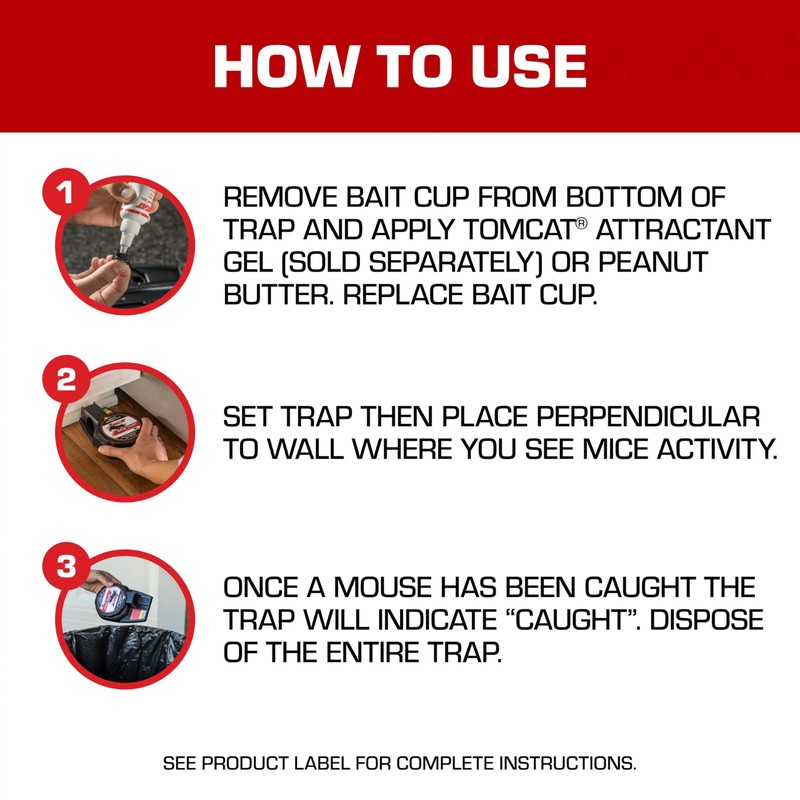 HOW TO USE

1

REMOVE BAIT CUP FROM BOTTOM OF TRAP AND APPLY TOMCAT® ATTRACTANT GEL (SOLD SEPARATELY) OR PEANUT BUTTER. REPLACE BAIT CUP.

2

SET TRAP THEN PLACE PERPENDICULAR TO WALL WHERE YOU SEE MICE ACTIVITY.

3

ONCE A MOUSE HAS BEEN CAUGHT THE TRAP WILL INDICATE "CAUGHT". DISPOSE OF THE ENTIRE TRAP.

SEE PRODUCT LABEL FOR COMPLETE INSTRUCTIONS.