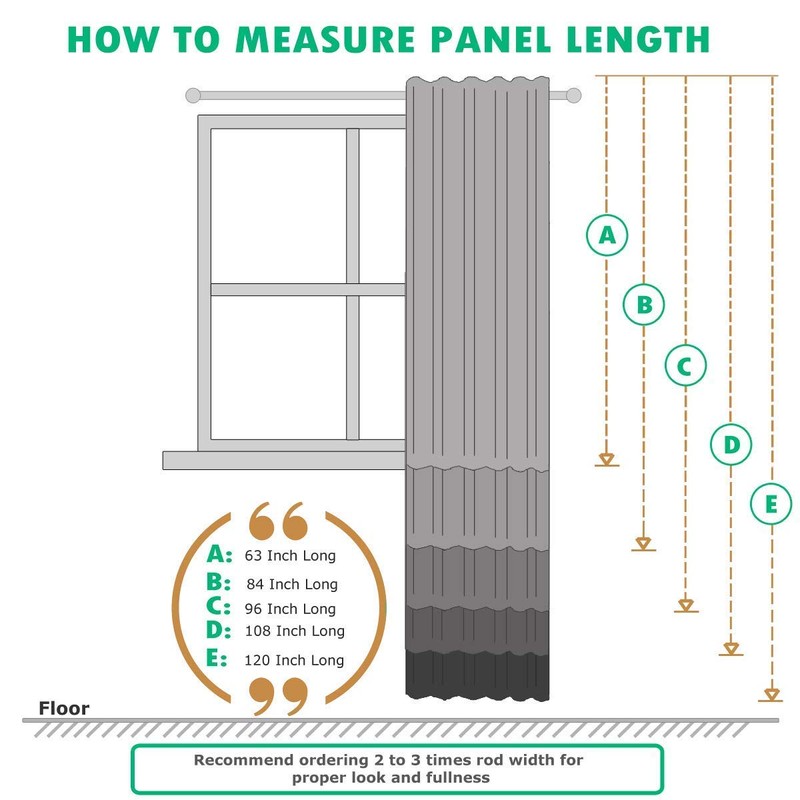 HOW TO MEASURE PANEL LENGTH

A
B
C
D
E

A: 63 Inch Long
B: 84 Inch Long
C: 96 Inch Long
D: 108 Inch Long
E: 120 Inch Long

Floor

Recommend ordering 2 to 3 times rod width for proper look and fullness