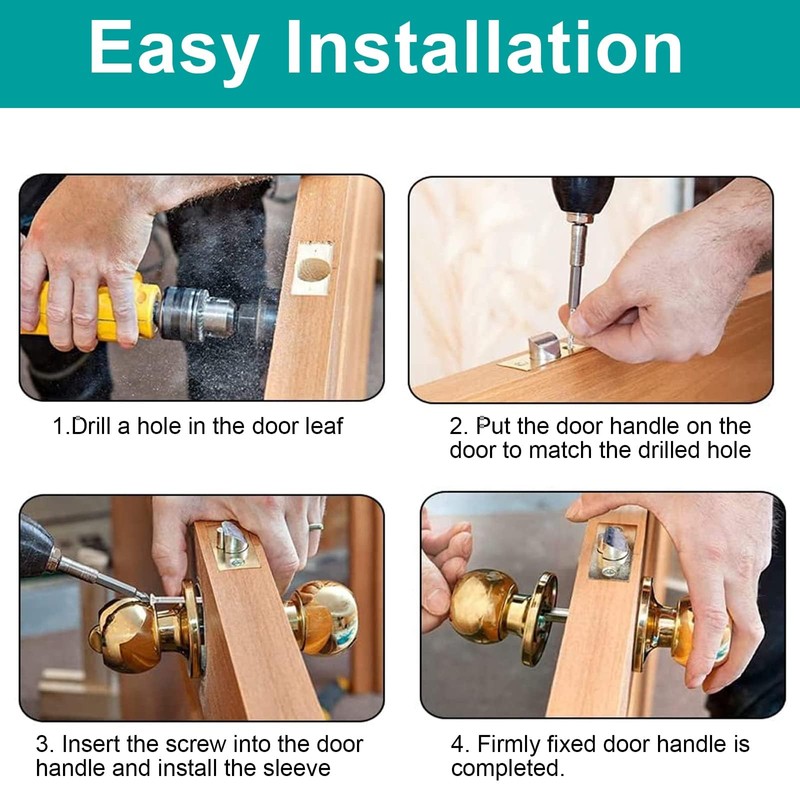 Easy Installation

1.Drill a hole in the door leaf

2. Put the door handle on the door to match the drilled hole

3. Insert the screw into the door handle and install the sleeve

4. Firmly fixed door handle is completed.