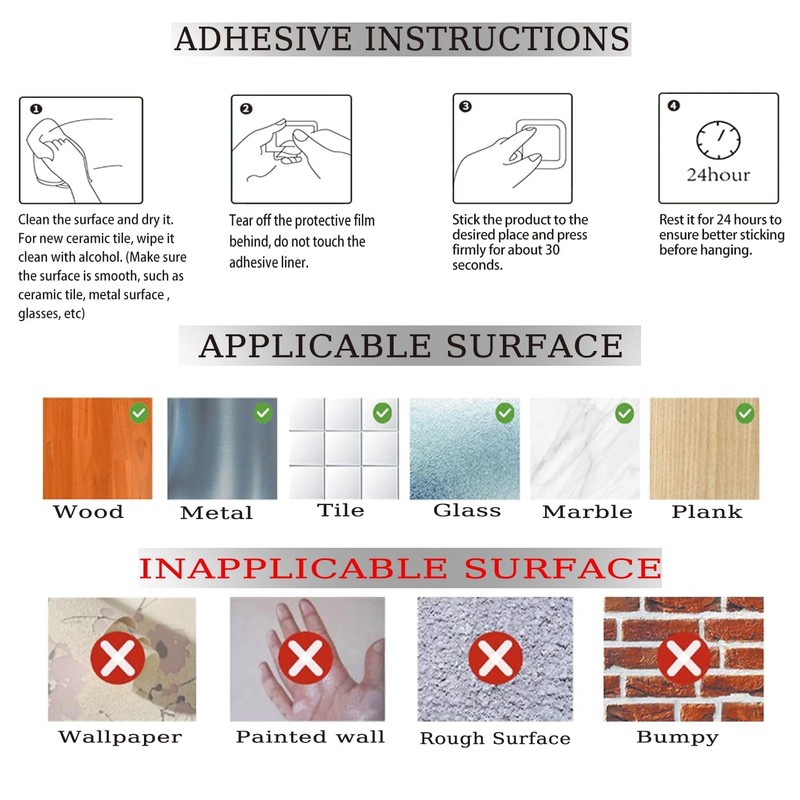 ADHESIVE INSTRUCTIONS

❶

Clean the surface and dry it. For new ceramic tile, wipe it clean with alcohol. (Make sure the surface is smooth, such as ceramic tile, metal surface , glasses, etc)

❷

Tear off the protective film behind, do not touch the adhesive liner.

❸

Stick the product to the desired place and press firmly for about 30 seconds.

❹

24hour

Rest it for 24 hours to ensure better sticking before hanging.

APPLICABLE SURFACE

Wood

Metal

Tile

Glass

Marble

Plank

INAPPLICABLE SURFACE

Wallpaper

Painted wall

Rough Surface

Bumpy