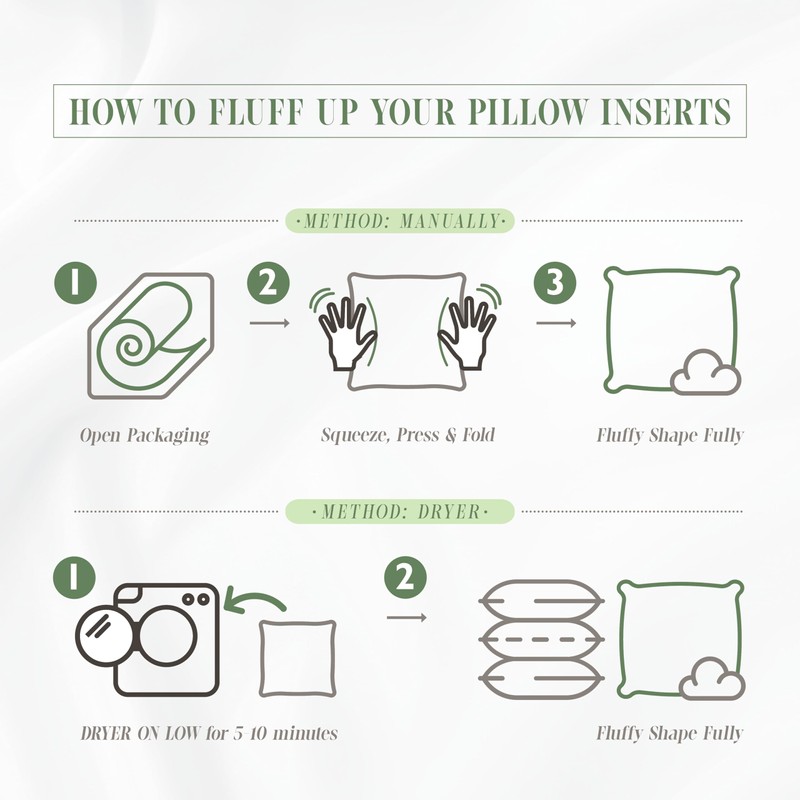 HOW TO FLUFF UP YOUR PILLOW INSERTS

·METHOD: MANUALLY·

1

Open Packaging

2

Squeeze, Press & Fold

3

Fluffy Shape Fully

·METHOD: DRYER·

1

DRYER ON LOW for 5-10 minutes

2

Fluffy Shape Fully