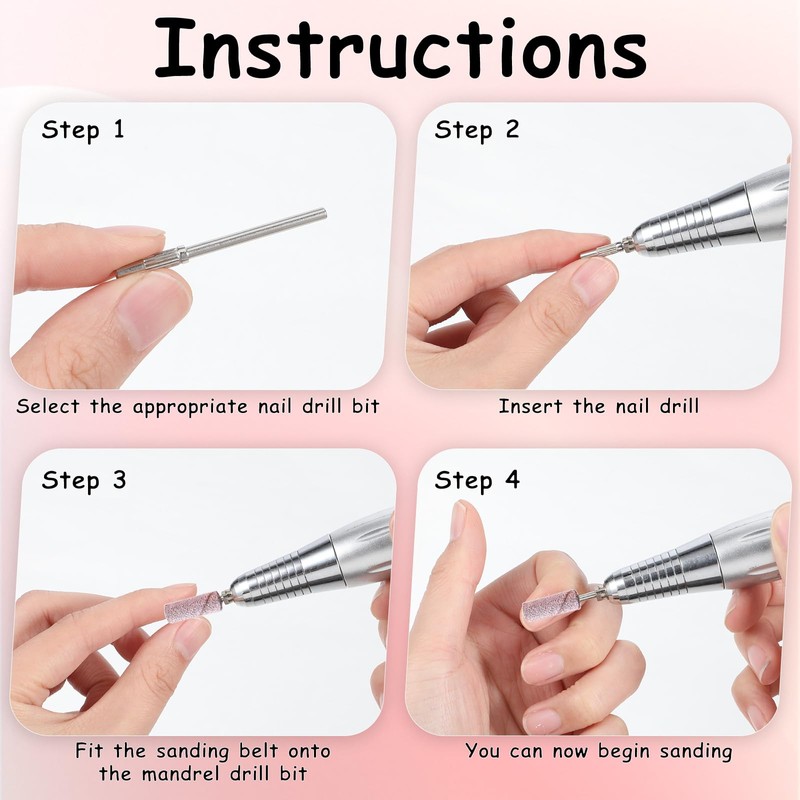 Instructions

Step 1

Select the appropriate nail drill bit

Step 2

Insert the nail drill

Step 3

Fit the sanding belt onto the mandrel drill bit

Step 4

You can now begin sanding