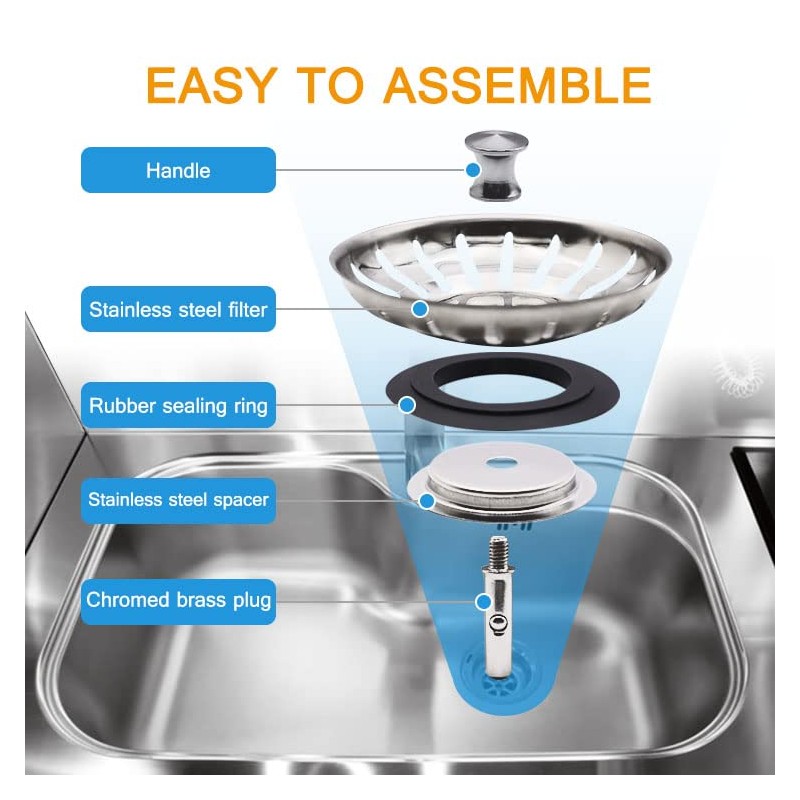 EASY TO ASSEMBLE

Handle

Stainless steel filter

Rubber sealing ring

Stainless steel spacer

Chromed brass plug