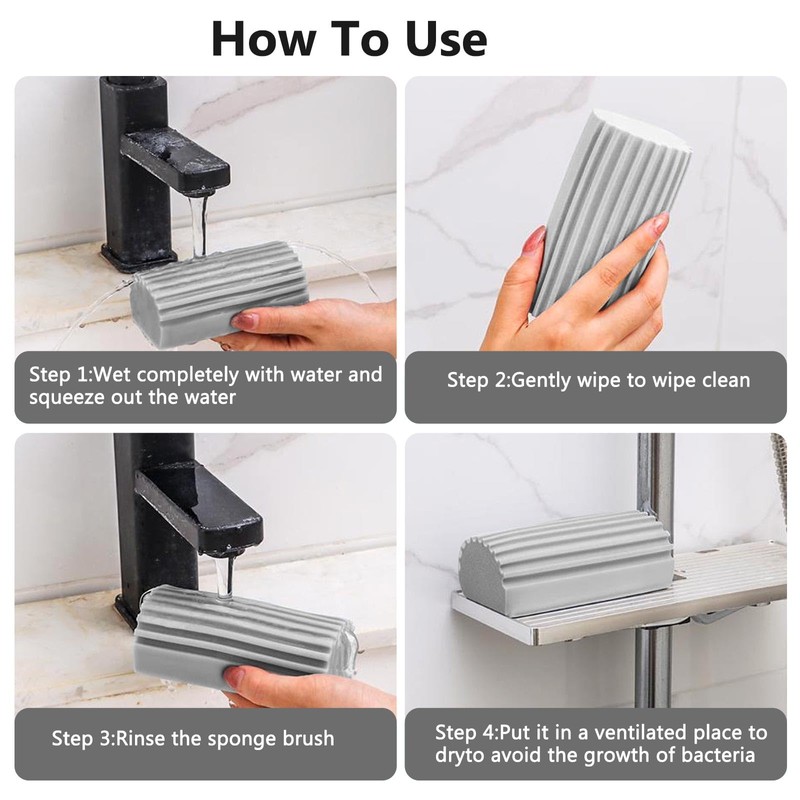 How To Use

Step 1:Wet completely with water and squeeze out the water

Step 2:Gently wipe to wipe clean

Step 3:Rinse the sponge brush

Step 4:Put it in a ventilated place to dryto avoid the growth of bacteria