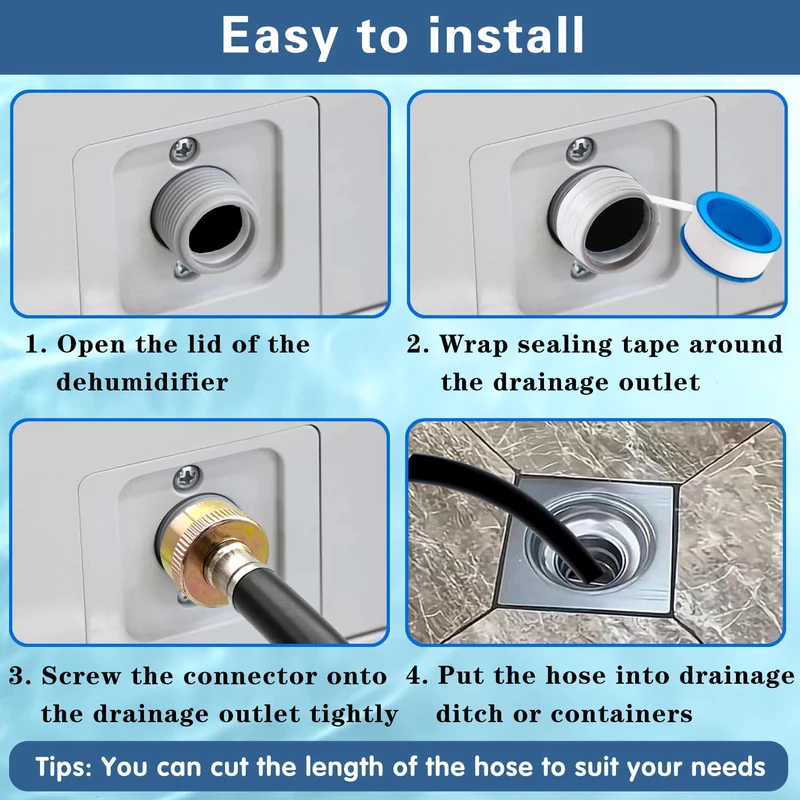 Easy to install

1. Open the lid of the dehumidifier

2. Wrap sealing tape around the drainage outlet

3. Screw the connector onto the drainage outlet tightly

4. Put the hose into drainage ditch or containers

Tips: You can cut the length of the hose to suit your needs