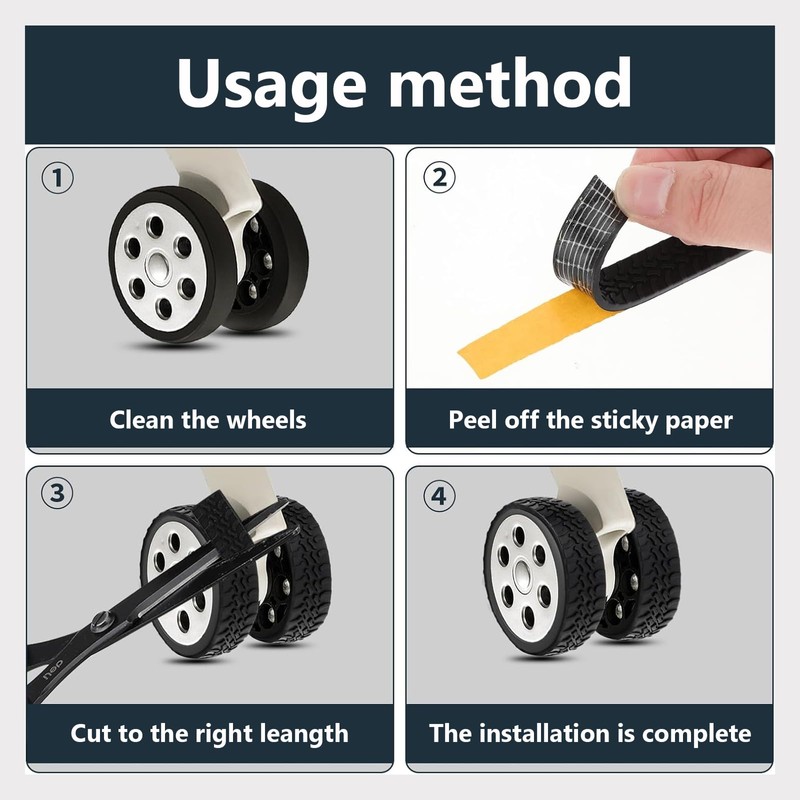 Usage method

①

Clean the wheels

②

Peel off the sticky paper

③

deli

Cut to the right leangth

④

The installation is complete