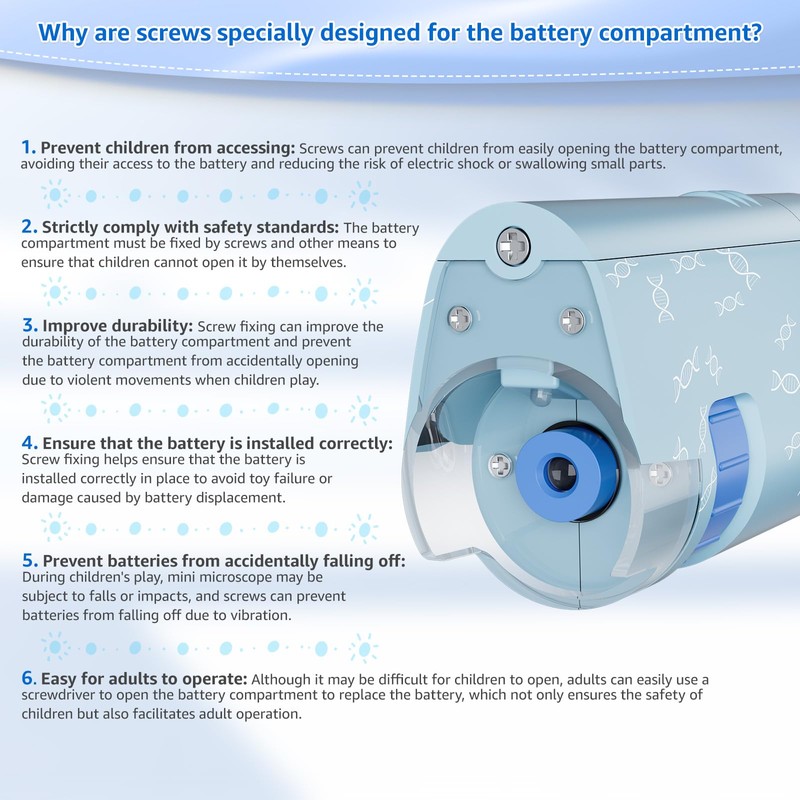 Why are screws specially designed for the battery compartment?

1. Prevent children from accessing: Screws can prevent children from easily opening the battery compartment, avoiding their access to the battery and reducing the risk of electric shock or swallowing small parts.

2. Strictly comply with safety standards: The battery compartment must be fixed by screws and other means to ensure that children cannot open it by themselves.

3. Improve durability: Screw fixing can improve the durability of the battery compartment and prevent the battery compartment from accidentally opening due to violent movements when children play.

4. Ensure that the battery is installed correctly: Screw fixing helps ensure that the battery is installed correctly in place to avoid toy failure or damage caused by battery displacement.

5. Prevent batteries from accidentally falling off: During children's play, mini microscope may be subject to falls or impacts, and screws can prevent batteries from falling off due to vibration.

6. Easy for adults to operate: Although it may be difficult for children to open, adults can easily use a screwdriver to open the battery compartment to replace the battery, which not only ensures the safety of children but also facilitates adult operation.