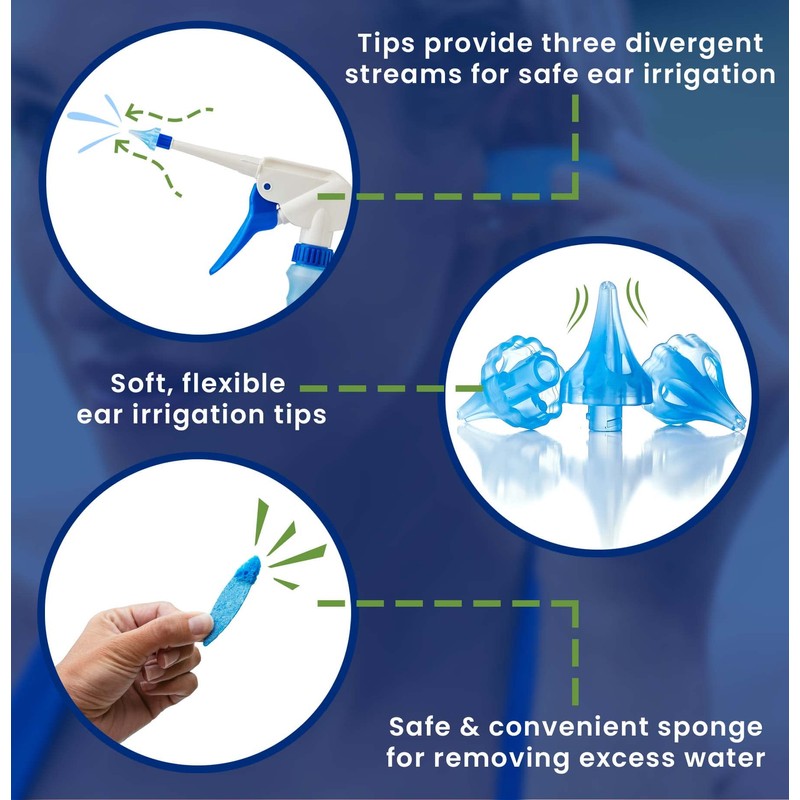 Tips provide three divergent streams for safe ear irrigation

Soft, flexible ear irrigation tips

Safe & convenient sponge for removing excess water