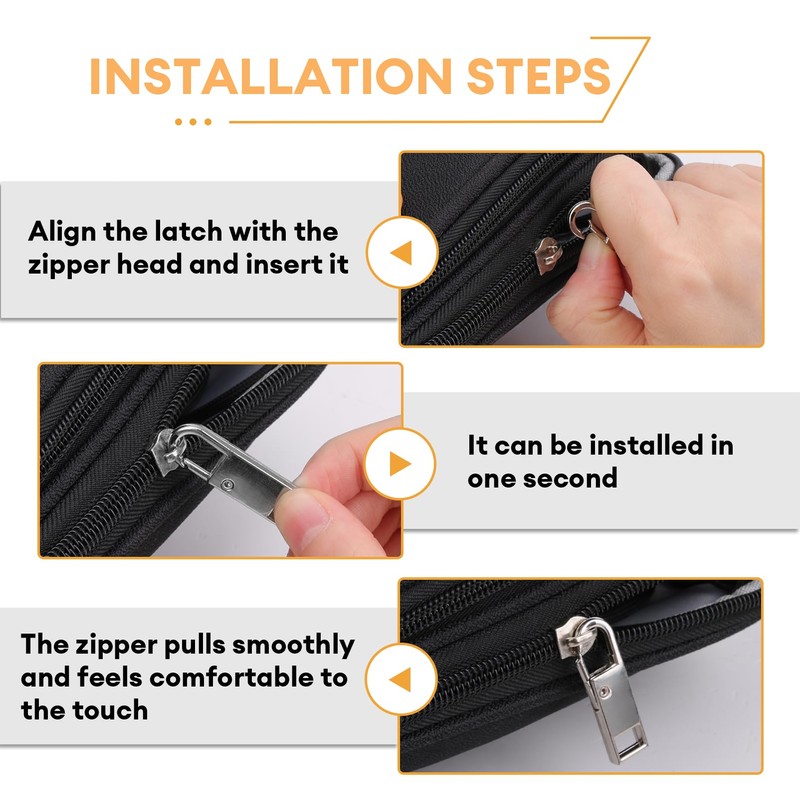 INSTALLATION STEPS

Align the latch with the zipper head and insert it

It can be installed in one second

The zipper pulls smoothly and feels comfortable to the touch