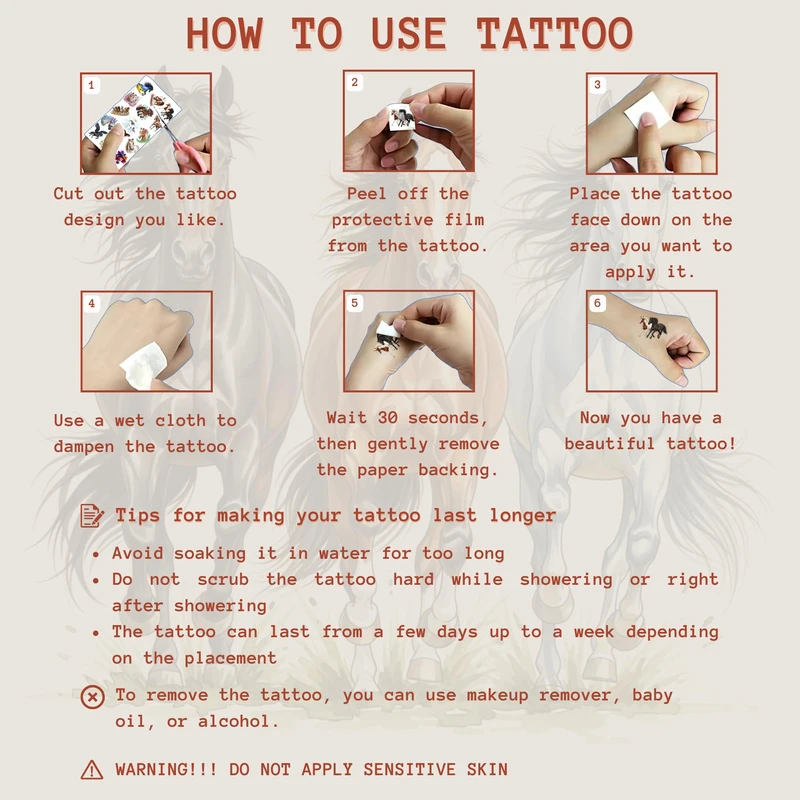 HOW TO USE TATTOO

1

Cut out the tattoo design you like.

2

Peel off the protective film from the tattoo.

3

Place the tattoo face down on the area you want to apply it.

4

Use a wet cloth to dampen the tattoo.

5

Wait 30 seconds, then gently remove the paper backing.

6

Now you have a beautiful tattoo!

Tips for making your tattoo last longer

• Avoid soaking it in water for too long
• Do not scrub the tattoo hard while showering or right after showering
• The tattoo can last from a few days up to a week depending on the placement

To remove the tattoo, you can use makeup remover, baby oil, or alcohol.

WARNING!!! DO NOT APPLY SENSITIVE SKIN