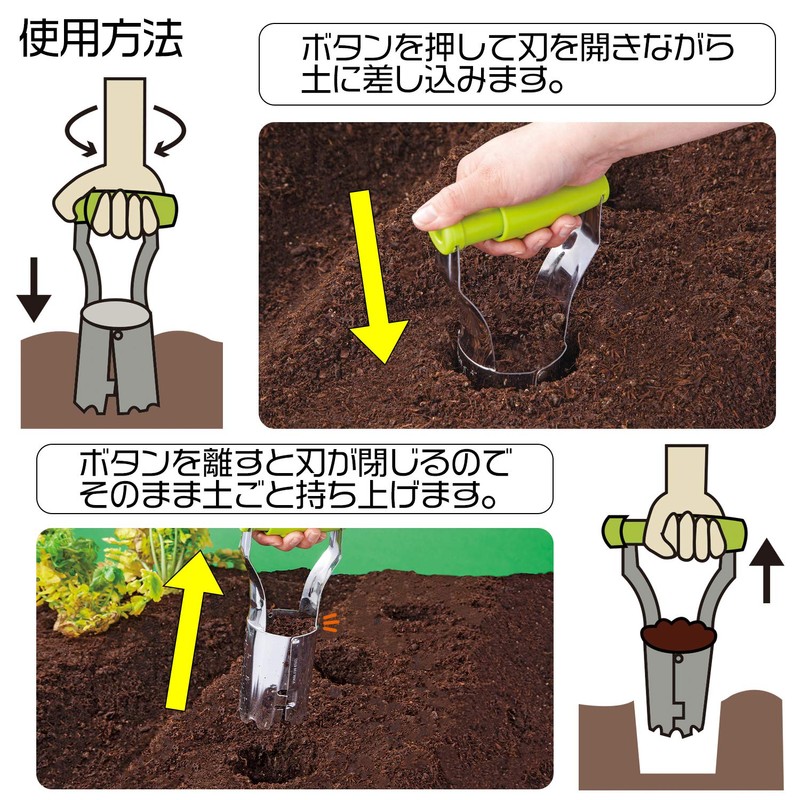 使用方法

ボタンを押して刃を開きながら土に差し込みます。

ボタンを離すと刃が閉じるのでそのまま土ごと持ち上げます。