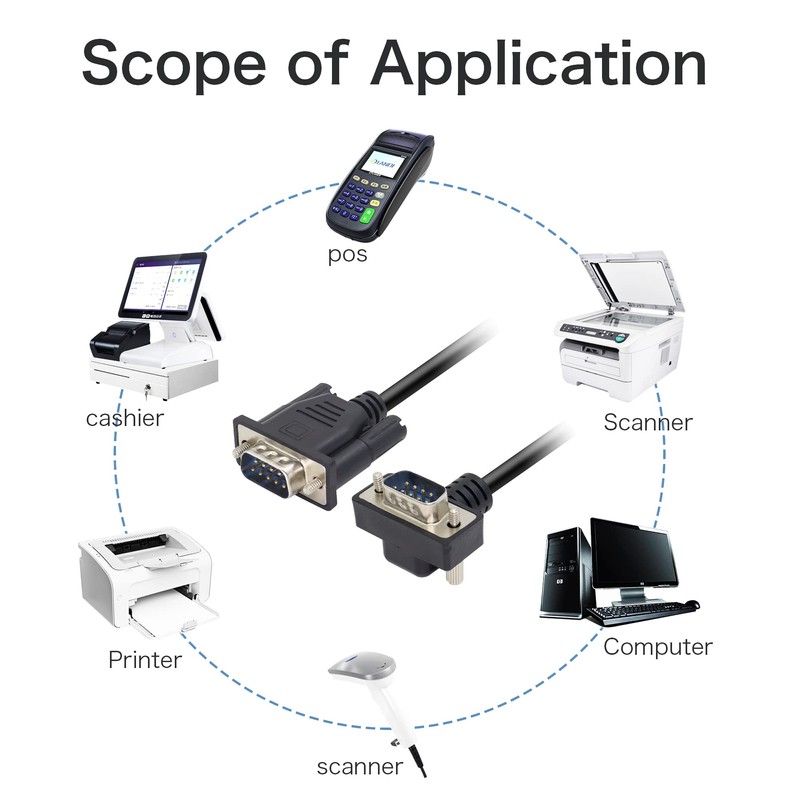 Scope of Application

pos

cashier

Scanner

Printer

Computer

scanner